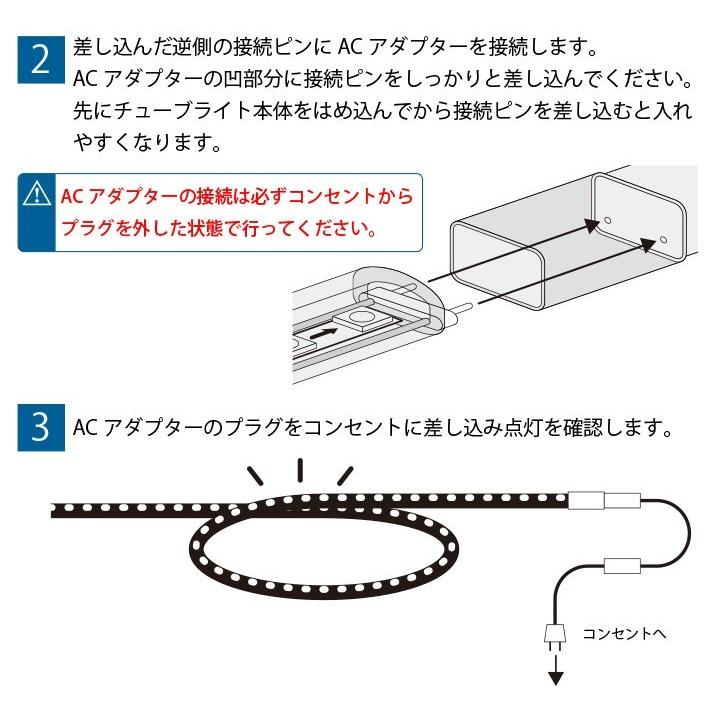 2 差し込んだ逆側の接続ピンに AC アダプターを接続します。
AC アダプターの凹部分に接続ピンをしっかりと差し込んでください。
先にチューブライト本体をはめ込んでから接続ピンを差し込むと入れやすくなります。

AC アダプターの接続は必ずコンセントからプラグを外した状態で行ってください。

3 AC アダプターのプラグをコンセントに差し込み点灯を確認します。

コンセントへ