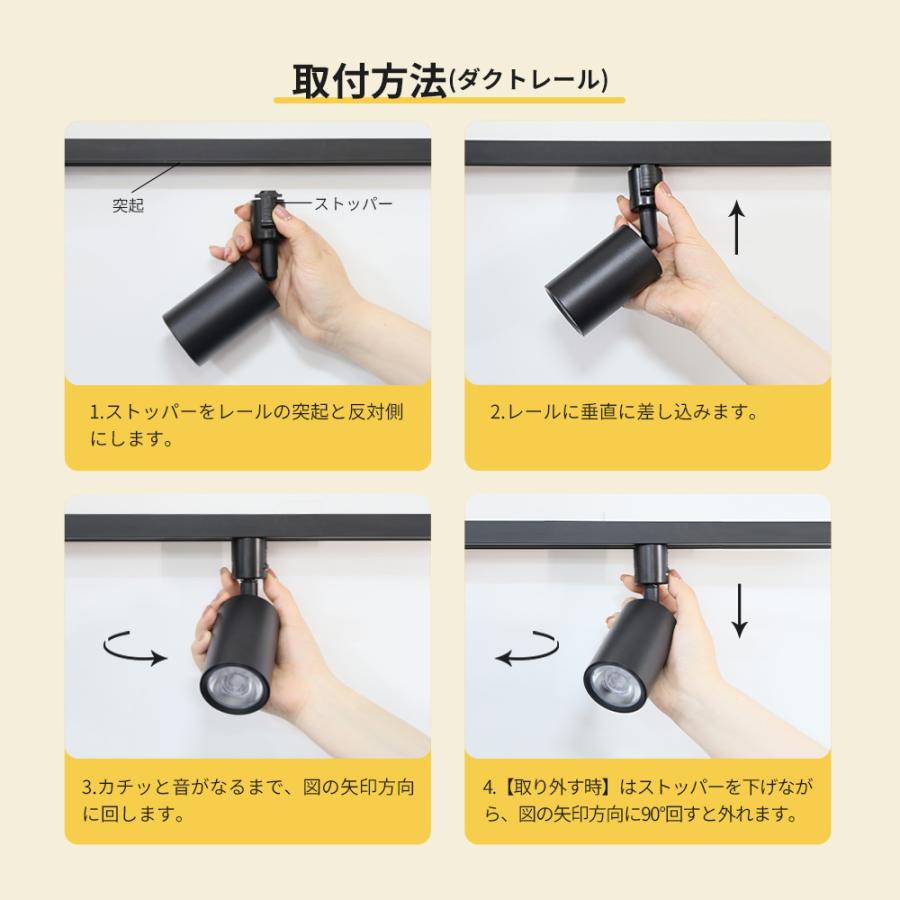 取付方法(ダクトレール)

突起

ストッパー

1.ストッパーをレールの突起と反対側にします。

2.レールに垂直に差し込みます。

3.カチッと音がなるまで、図の矢印方向に回します。

4.【取り外す時】はストッパーを下げながら、図の矢印方向に90°回すと外れます。