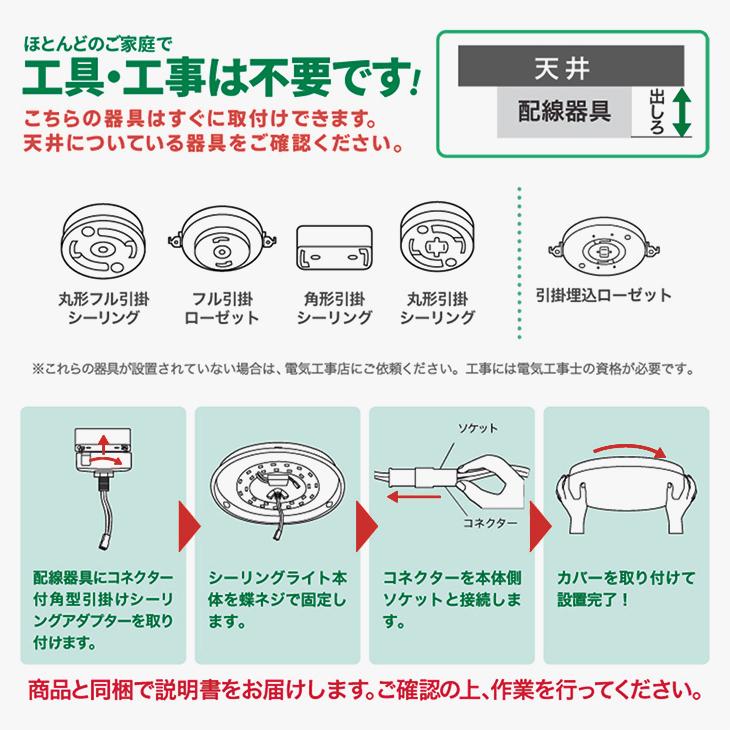 ほとんどのご家庭で
工具・工事は不要です!
こちらの器具はすぐに取付けできます。
天井についている器具をご確認ください。

天井
配線器具
出しろ

丸形フル引掛シーリング
フル引掛ローゼット
角形引掛シーリング
丸形引掛シーリング
引掛埋込ローゼット

※これらの器具が設置されていない場合は、電気工事店にご依頼ください。工事には電気工事士の資格が必要です。

配線器具にコネクター付角型引掛けシーリングアダプターを取り付けます。

シーリングライト本体を蝶ネジで固定します。

ソケット
コネクター
コネクターを本体側ソケットと接続します。

カバーを取り付けて設置完了!

商品と同梱で説明書をお届けします。ご確認の上、作業を行ってください。