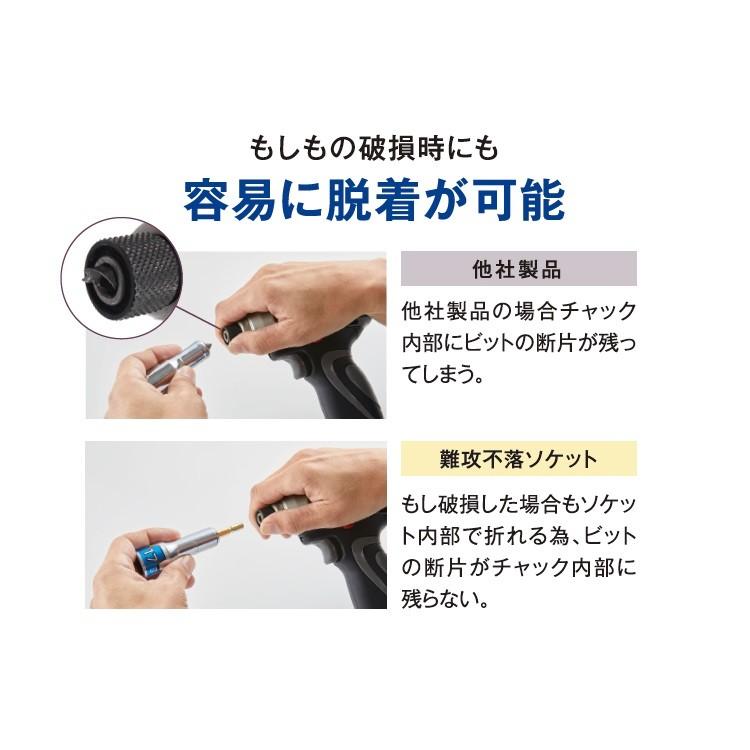 もしもの破損時にも
容易に脱着が可能

他社製品

他社製品の場合チャック内部にビットの断片が残ってしまう。

難攻不落ソケット

もし破損した場合もソケット内部で折れる為、ビットの断片がチャック内部に残らない。

17