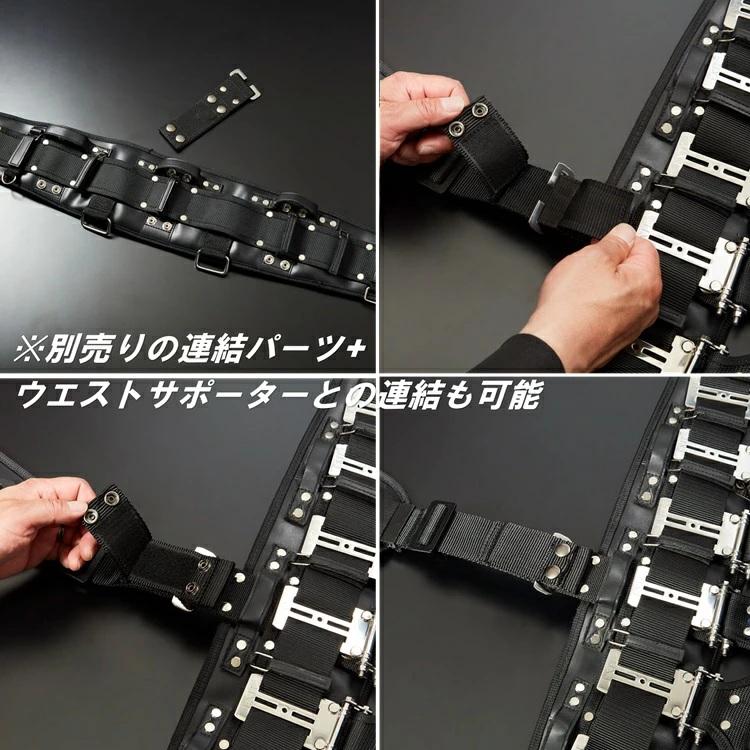 ※別売りの連結パーツ+
ウエストサポーターとの連結も可能