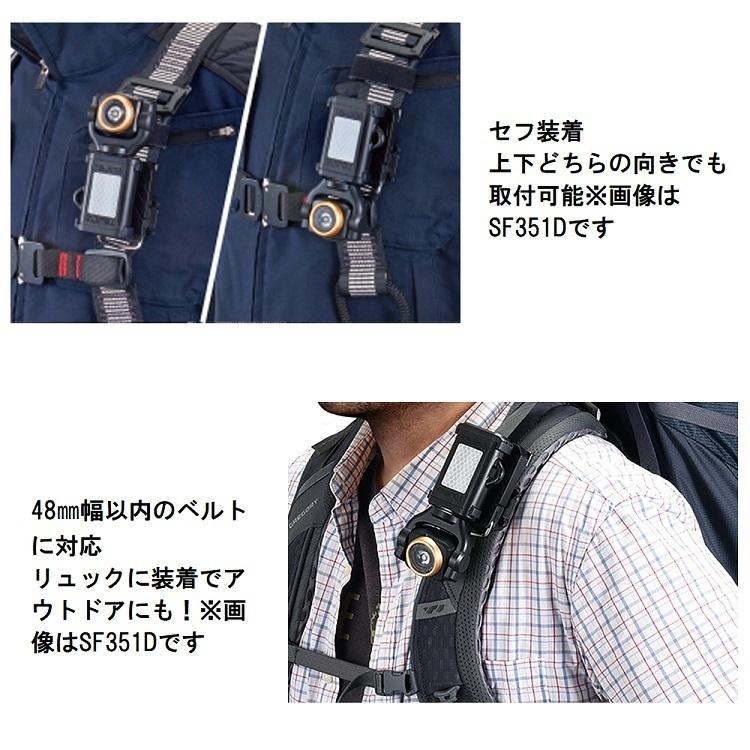 セフ装着
上下どちらの向きでも取付可能※画像はSF351Dです

48㎜幅以内のベルトに対応
リュックに装着でアウトドアにも！※画像はSF351Dです

GREGORY