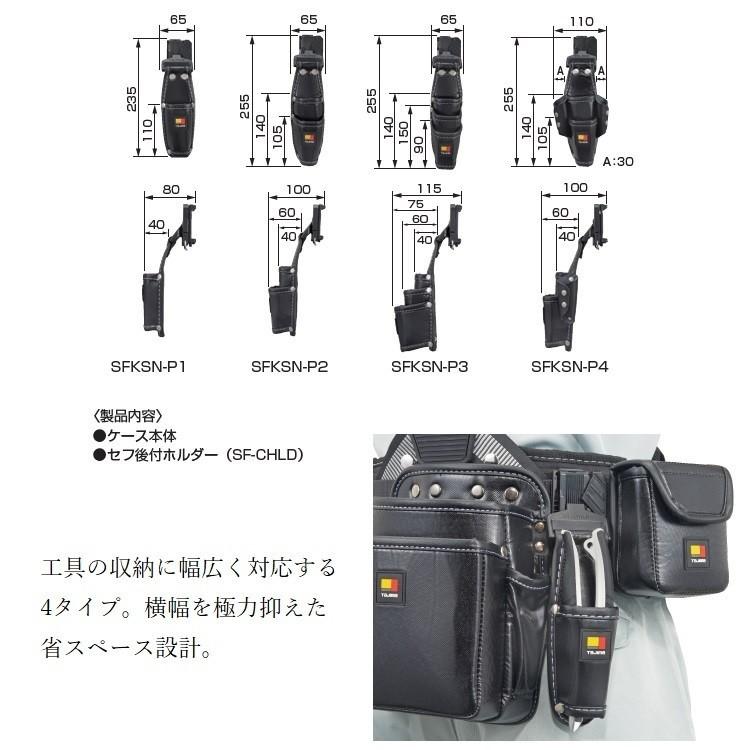 65
235
110

65
255
140
105

65
255
140
150
90

110
A
A
255
140
105
A:30

80
40

100
60
40

115
75
60
40

100
60
40

SFKSN-P1
SFKSN-P2
SFKSN-P3
SFKSN-P4

〈製品内容〉
●ケース本体
●セフ後付ホルダー（SF-CHLD）

工具の収納に幅広く対応する4タイプ。横幅を極力抑えた省スペース設計。

TAJIMA
TAJIMA
TAJIMA