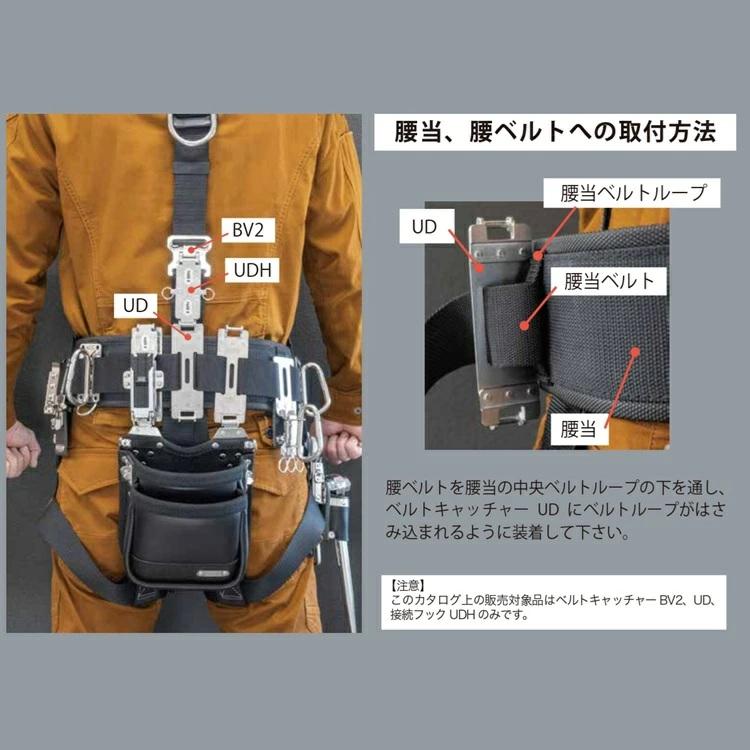 BV2
UDH
UD

腰当、腰ベルトへの取付方法

腰当ベルトループ
UD
腰当ベルト
腰当

腰ベルトを腰当の中央ベルトループの下を通し、ベルトキャッチャー UD にベルトループがはさみ込まれるように装着して下さい。

【注意】
このカタログ上の販売対象品はベルトキャッチャー BV2、UD、接続フック UDH のみです。