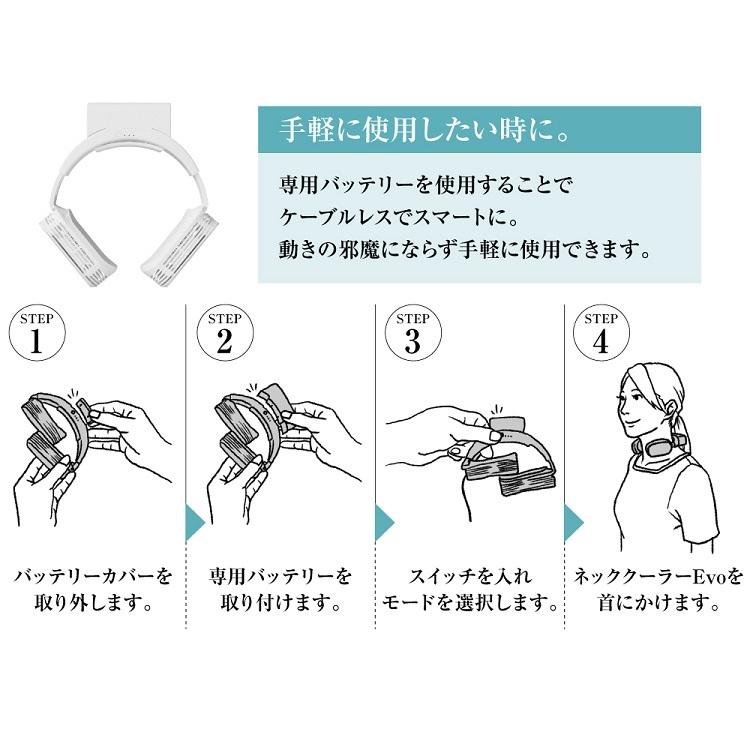 手軽に使用したい時に。

専用バッテリーを使用することで
ケーブルレスでスマートに。
動きの邪魔にならず手軽に使用できます。

STEP 1

バッテリーカバーを
取り外します。

STEP 2

専用バッテリーを
取り付けます。

STEP 3

スイッチを入れ
モードを選択します。

STEP 4

ネッククーラーEvoを
首にかけます。