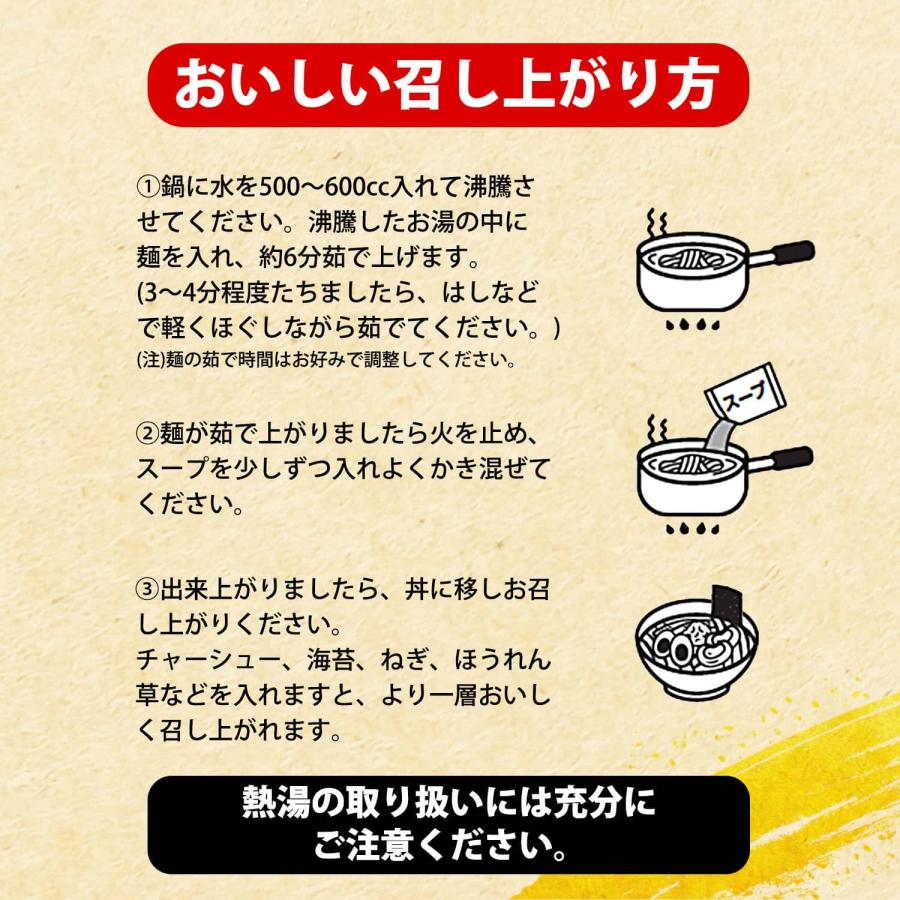 おいしい召し上がり方

①鍋に水を500〜600cc入れて沸騰させてください。沸騰したお湯の中に麺を入れ、約6分茹で上げます。
(3〜4分程度たちましたら、はしなどで軽くほぐしながら茹でてください。)
(注)麺の茹で時間はお好みで調整してください。

スープ

②麺が茹で上がりましたら火を止め、スープを少しずつ入れよくかき混ぜてください。

③出来上がりましたら、丼に移しお召し上がりください。
チャーシュー、海苔、ねぎ、ほうれん草などを入れますと、より一層おいしく召し上がれます。

熱湯の取り扱いには充分にご注意ください。