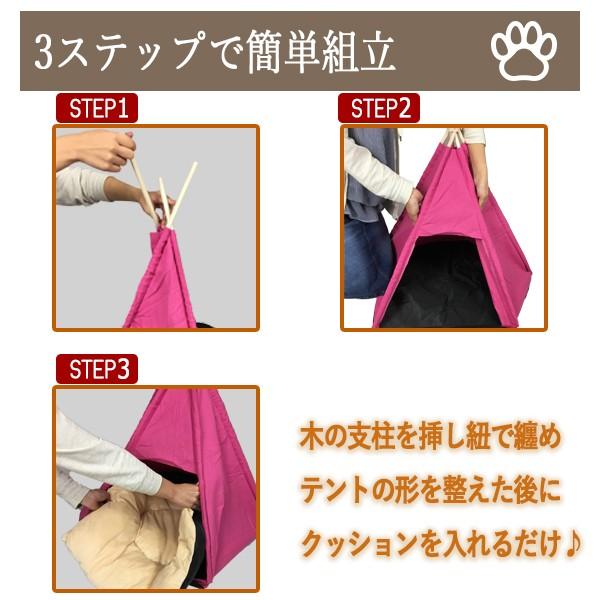 3ステップで簡単組立

STEP1

STEP2

STEP3

木の支柱を挿し紐で纏め
テントの形を整えた後に
クッションを入れるだけ♪