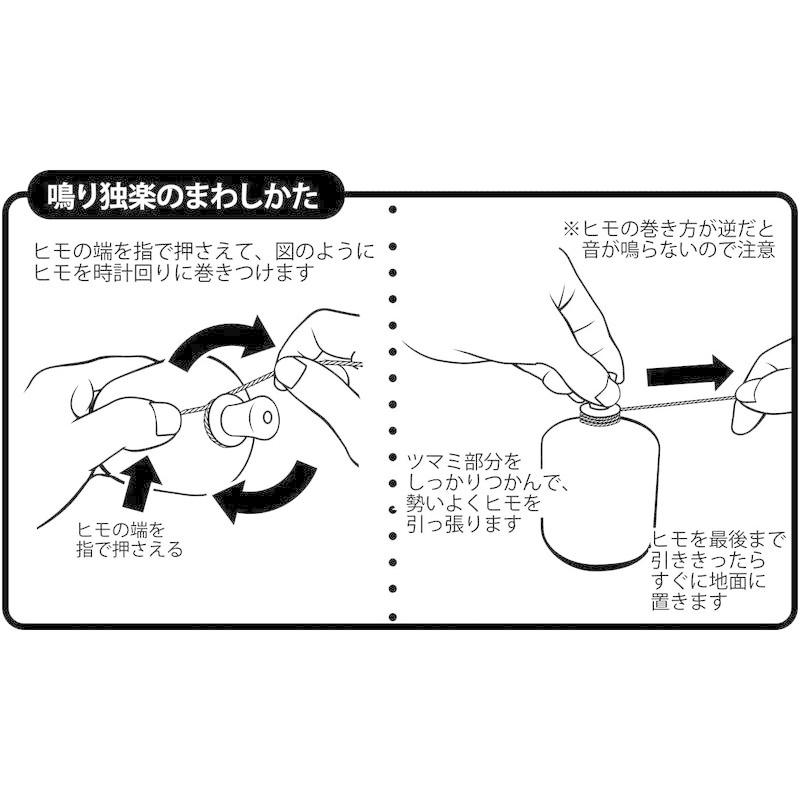 鳴り独楽のまわしかた

ヒモの端を指で押さえて、図のようにヒモを時計回りに巻きつけます

ヒモの端を指で押さえる

※ヒモの巻き方が逆だと音が鳴らないので注意

ツマミ部分をしっかりつかんで、勢いよくヒモを引っ張ります

ヒモを最後まで引ききったらすぐに地面に置きます