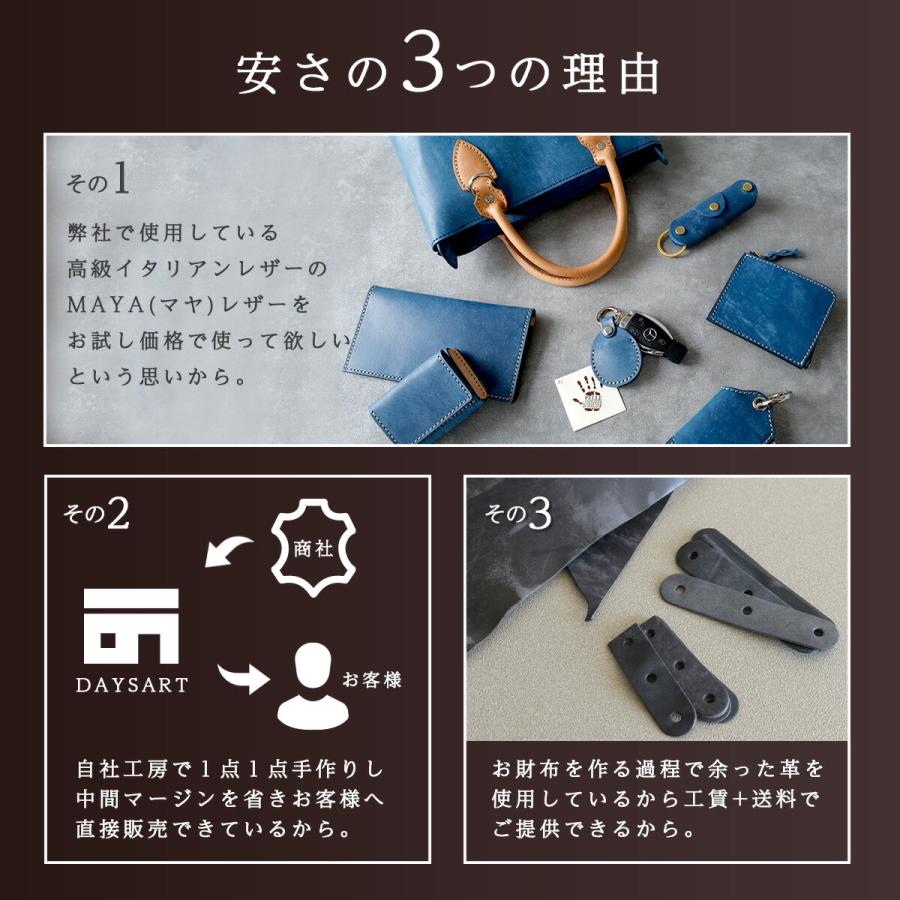 安さの3つの理由

その1

弊社で使用している高級イタリアンレザーのMAYA(マヤ)レザーをお試し価格で使って欲しいという思いから。

その2

商社

DAYSART

お客様

自社工房で1点1点手作りし中間マージンを省きお客様へ直接販売できているから。

その3

お財布を作る過程で余った革を使用しているから工賃+送料でご提供できるから。