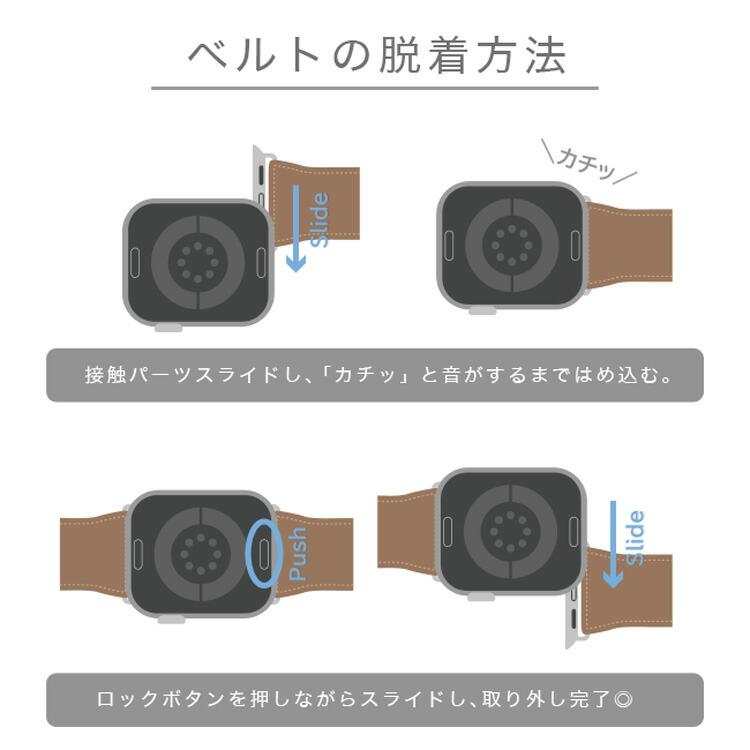 ベルトの脱着方法

Slide

\カチッ/

接触パーツスライドし、「カチッ」と音がするまではめ込む。

Push

Slide

ロックボタンを押しながらスライドし、取り外し完了◎