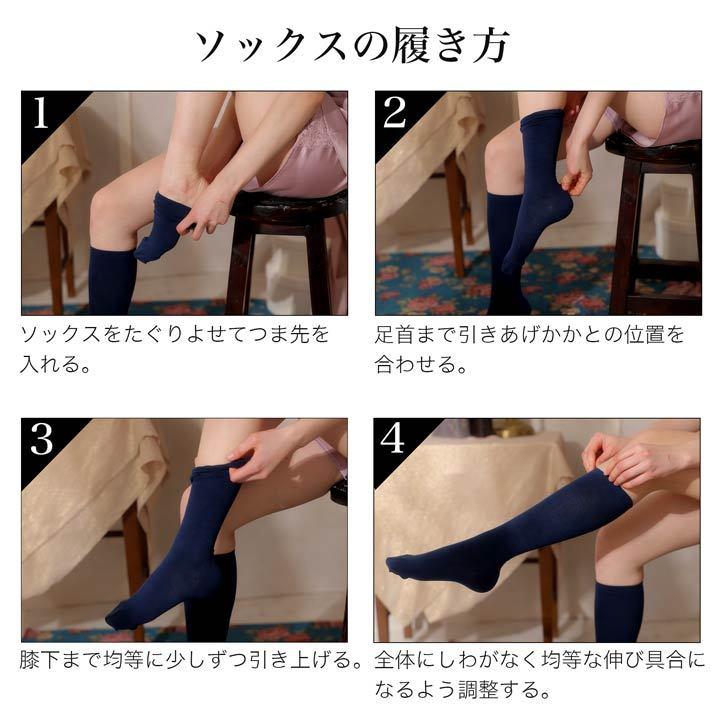 ソックスの履き方

1

ソックスをたぐりよせてつま先を入れる。

2

足首まで引きあげかかとの位置を合わせる。

3

膝下まで均等に少しずつ引き上げる。

4

全体にしわがなく均等な伸び具合になるよう調整する。