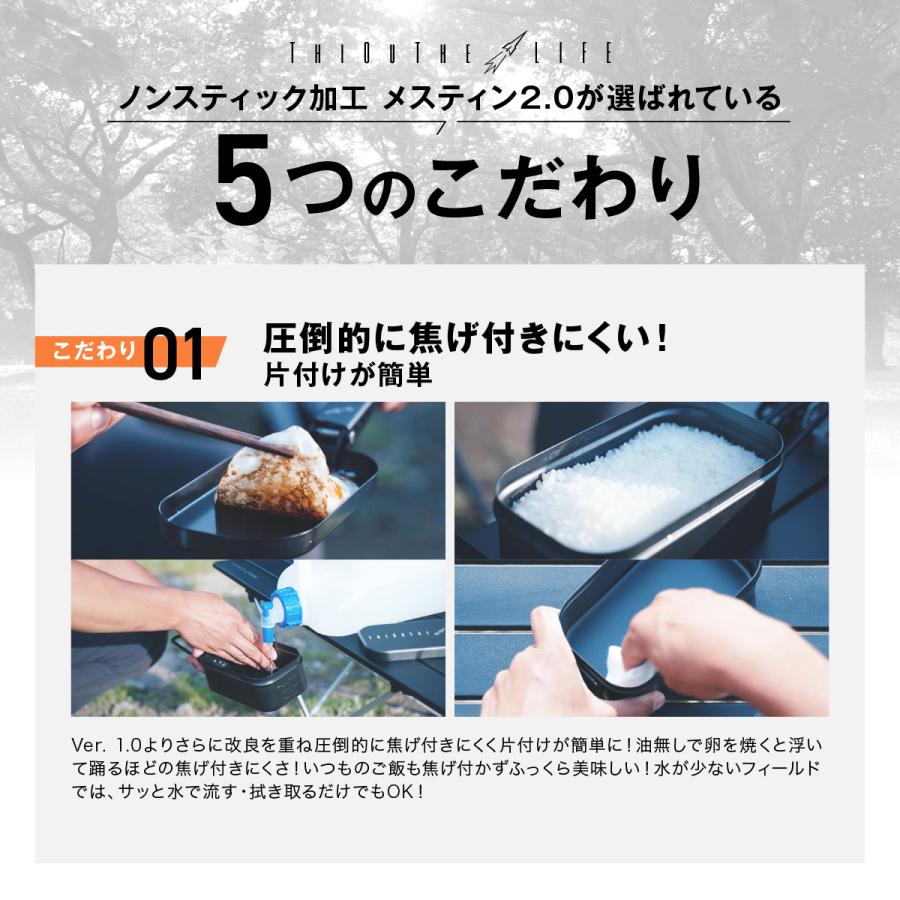 THIOUTHE LIFE

ノンスティック加工 メスティン2.0が選ばれている

5つのこだわり

こだわり 01

圧倒的に焦げ付きにくい!
片付けが簡単

Ver. 1.0よりさらに改良を重ね圧倒的に焦げ付きにくく片付けが簡単に!油無しで卵を焼くと浮いて踊るほどの焦げ付きにくさ!いつものご飯も焦げ付かずふっくら美味しい!水が少ないフィールドでは、サッと水で流す・拭き取るだけでもOK!