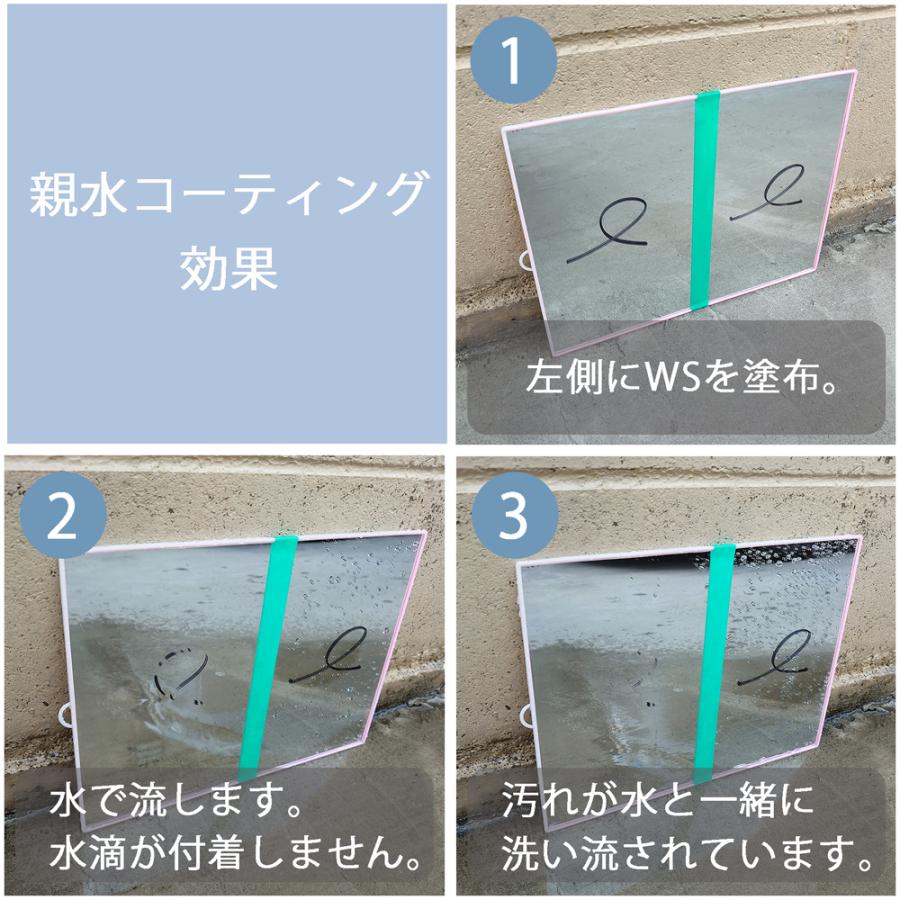 親水コーティング
効果

1
左側にWSを塗布。

2
水で流します。
水滴が付着しません。

3
汚れが水と一緒に
洗い流されています。