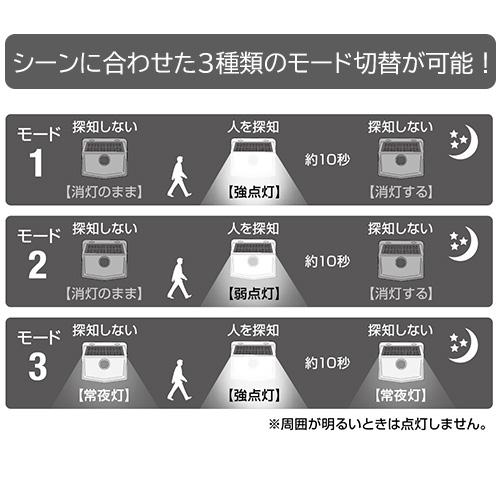 シーンに合わせた3種類のモード切替が可能！

モード 1
探知しない
【消灯のまま】
人を探知
【強点灯】
約10秒
探知しない
【消灯する】

モード 2
探知しない
【消灯のまま】
人を探知
【弱点灯】
約10秒
探知しない
【消灯する】

モード 3
探知しない
【常夜灯】
人を探知
【強点灯】
約10秒
探知しない
【常夜灯】

※周囲が明るいときは点灯しません。