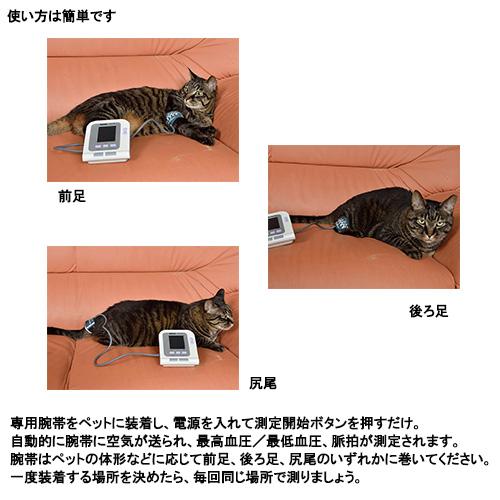 使い方は簡単です

前足

後ろ足

尻尾

専用腕帯をペットに装着し、電源を入れて測定開始ボタンを押すだけ。
自動的に腕帯に空気が送られ、最高血圧／最低血圧、脈拍が測定されます。
腕帯はペットの体形などに応じて前足、後ろ足、尻尾のいずれかに巻いてください。
一度装着する場所を決めたら、毎回同じ場所で測りましょう。