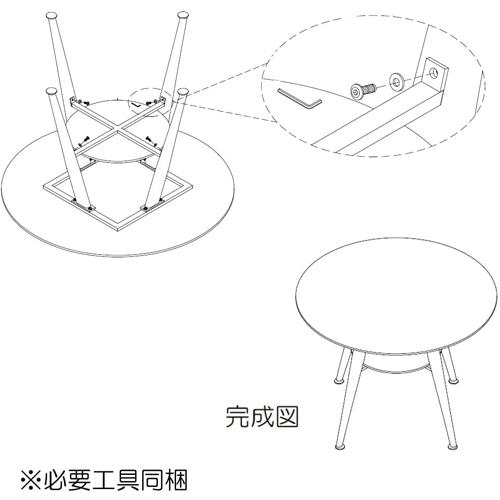 完成図

※必要工具同梱