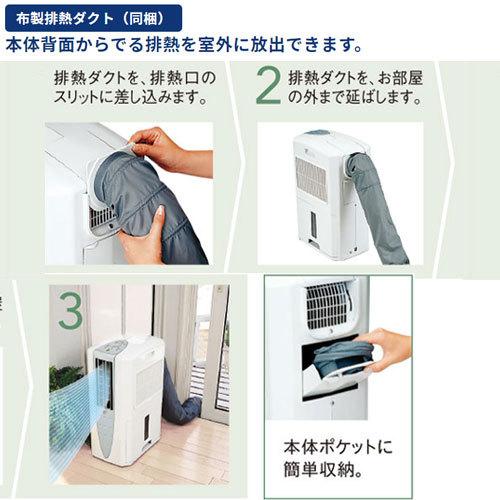 布製排熱ダクト（同梱）
本体背面からでる排熱を室外に放出できます。

排熱ダクトを、排熱口のスリットに差し込みます。

2 排熱ダクトを、お部屋の外まで延ばします。

3

本体ポケットに簡単収納。