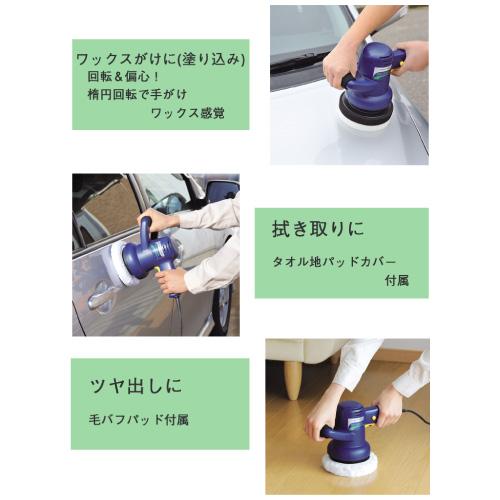 ワックスがけに(塗り込み)
回転＆偏心！
楕円回転で手がけ
ワックス感覚

拭き取りに

タオル地パッドカバー
付属

ツヤ出しに

毛バフパッド付属