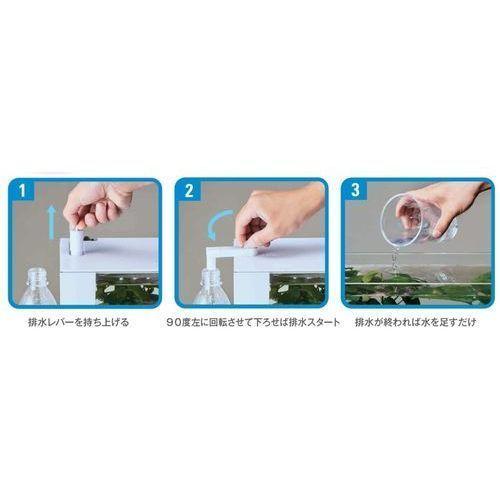 1

排水レバーを持ち上げる

2

９０度左に回転させて下ろせば排水スタート

3

排水が終われば水を足すだけ