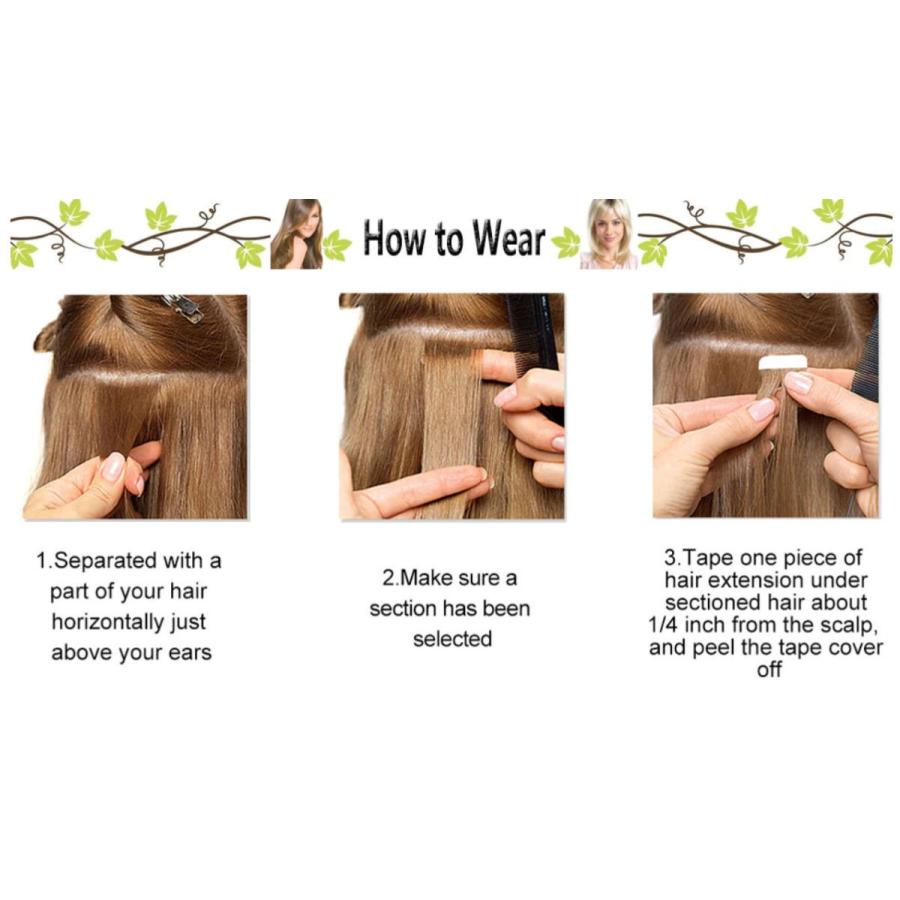 How to Wear

1.Separated with a part of your hair horizontally just above your ears

2.Make sure a section has been selected

3.Tape one piece of hair extension under sectioned hair about 1/4 inch from the scalp, and peel the tape cover off