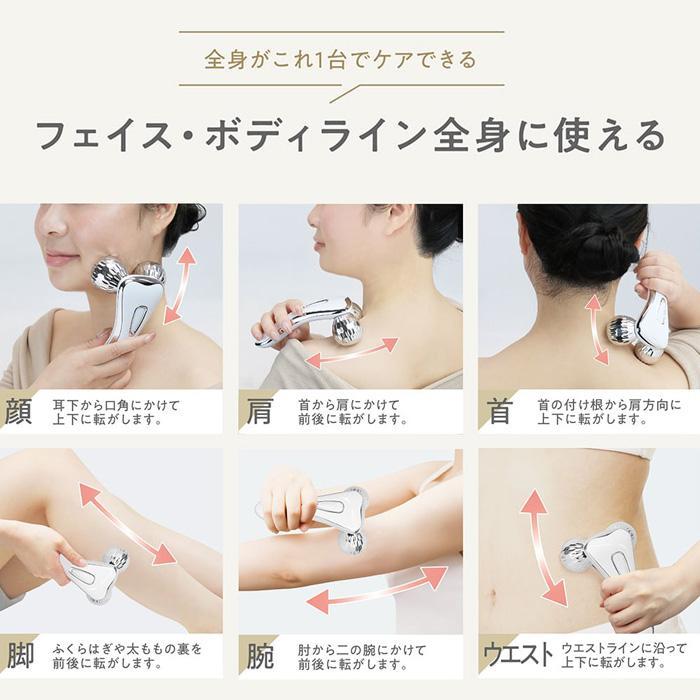 全身がこれ1台でケアできる

フェイス・ボディライン全身に使える

顔 耳下から口角にかけて上下に転がします。

肩 首から肩にかけて前後に転がします。

首 首の付け根から肩方向に上下に転がします。

脚 ふくらはぎや太ももの裏を前後に転がします。

腕 肘から二の腕にかけて前後に転がします。

ウエスト ウエストラインに沿って上下に転がします。