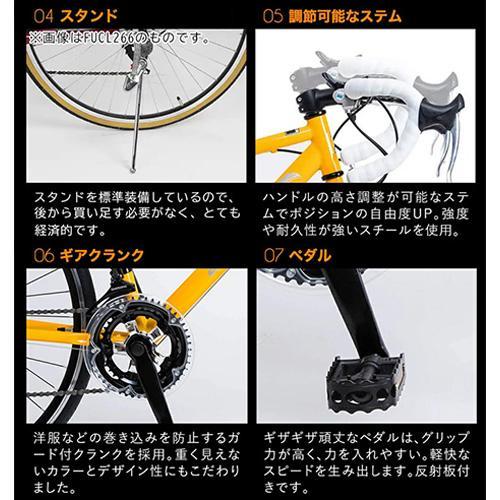 04 スタンド

※画像はFUCL266のものです。

スタンドを標準装備しているので、後から買い足す必要がなく、とても経済的です。

05 調節可能なステム

ハンドルの高さ調整が可能なステムでポジションの自由度UP。強度や耐久性が強いスチールを使用。

06 ギアクランク

洋服などの巻き込みを防止するガード付クランクを採用。重く見えないカラーとデザイン性にもこだわりました。

07 ペダル

ギザギザ頑丈なペダルは、グリップ力が高く、力を入れやすい。軽快なスピードを生み出します。反射板付きです。