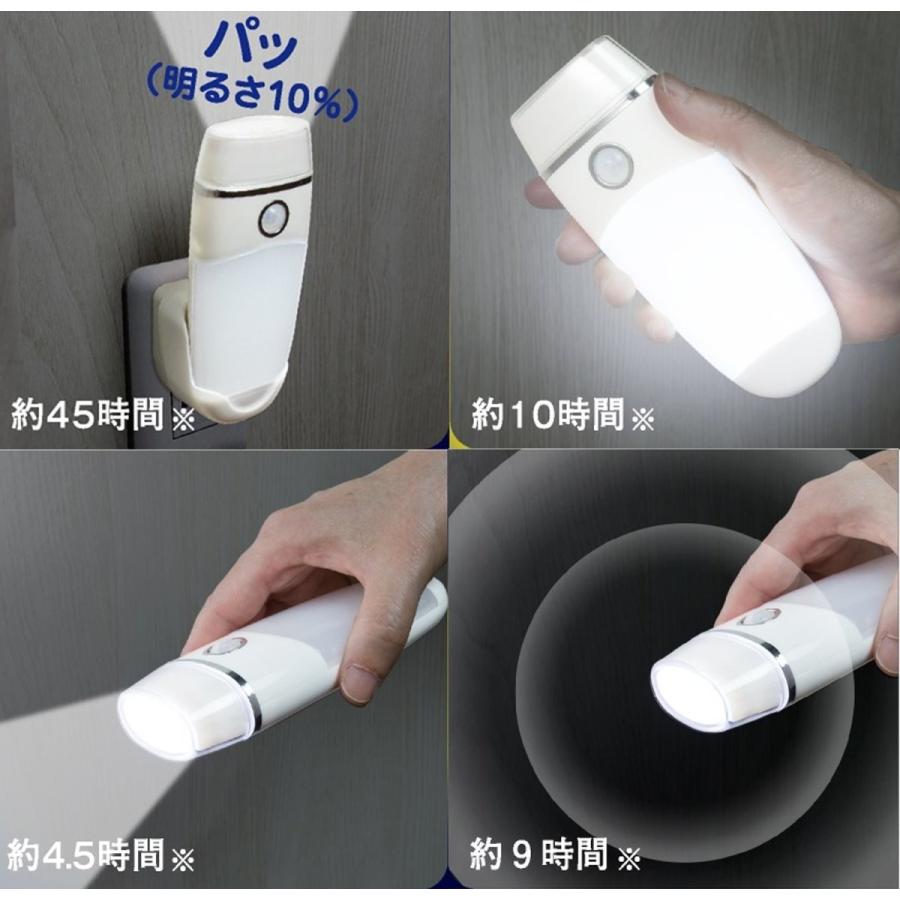 パッ
（明るさ10%）

約45時間※

約10時間※

約4.5時間※

約９時間※