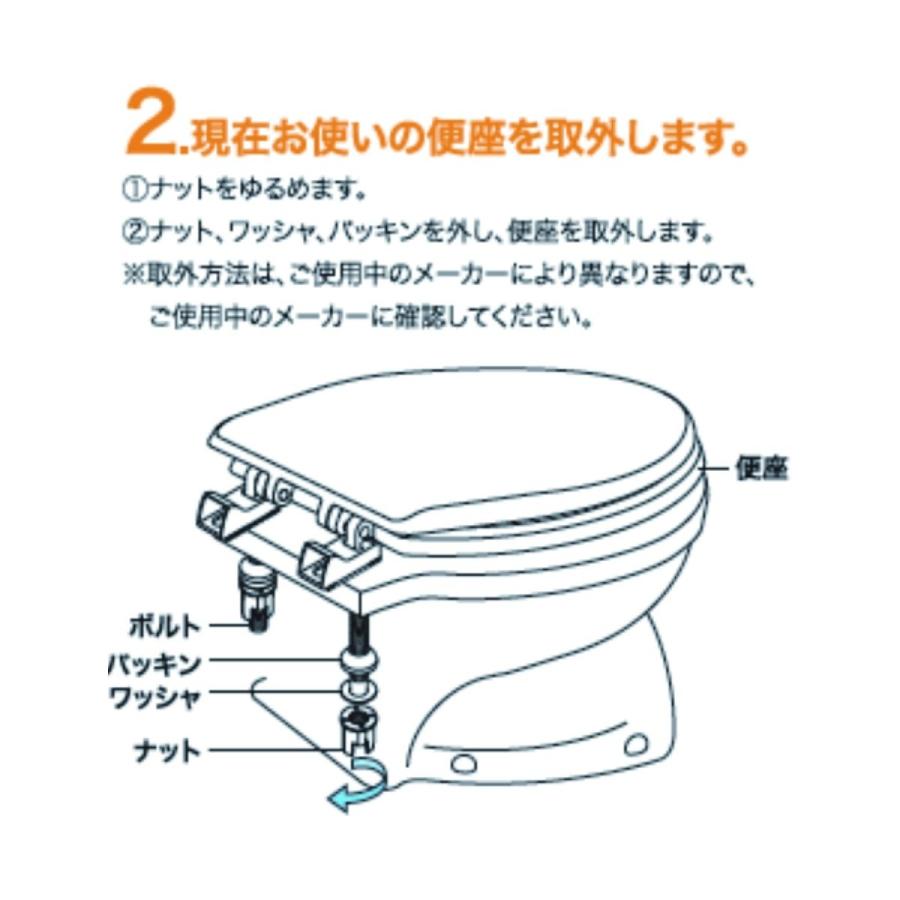 2.現在お使いの便座を取外します。

①ナットをゆるめます。

②ナット、ワッシャ、パッキンを外し、便座を取外します。

※取外方法は、ご使用中のメーカーにより異なりますので、ご使用中のメーカーに確認してください。

便座

ボルト

パッキン

ワッシャ

ナット