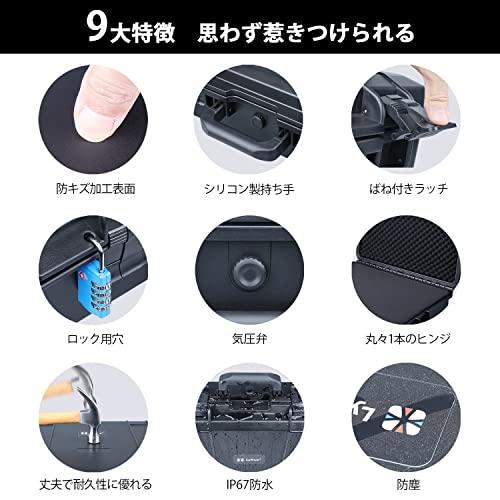 9大特徴　思わず惹きつけられる

防キズ加工表面

シリコン製持ち手

ばね付きラッチ

ロック用穴

気圧弁

丸々1本のヒンジ

丈夫で耐久性に優れる

IP67防水

防塵