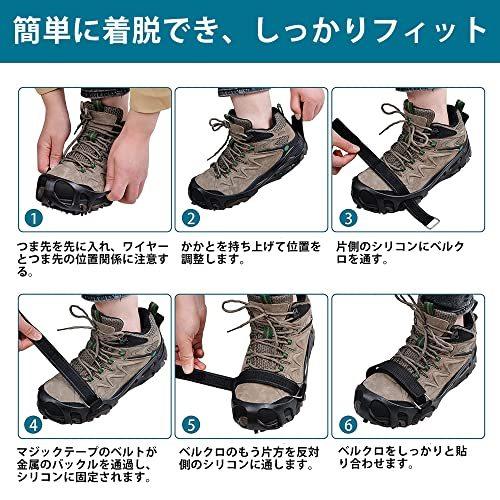 簡単に着脱でき、しっかりフィット

1
つま先を先に入れ、ワイヤーとつま先の位置関係に注意する。

2
かかとを持ち上げて位置を調整します。

3
片側のシリコンにベルクロを通す。

4
マジックテープのベルトが金属のバックルを通過し、シリコンに固定されます。

5
ベルクロのもう片方を反対側のシリコンに通します。

6
ベルクロをしっかりと貼り合わせます。