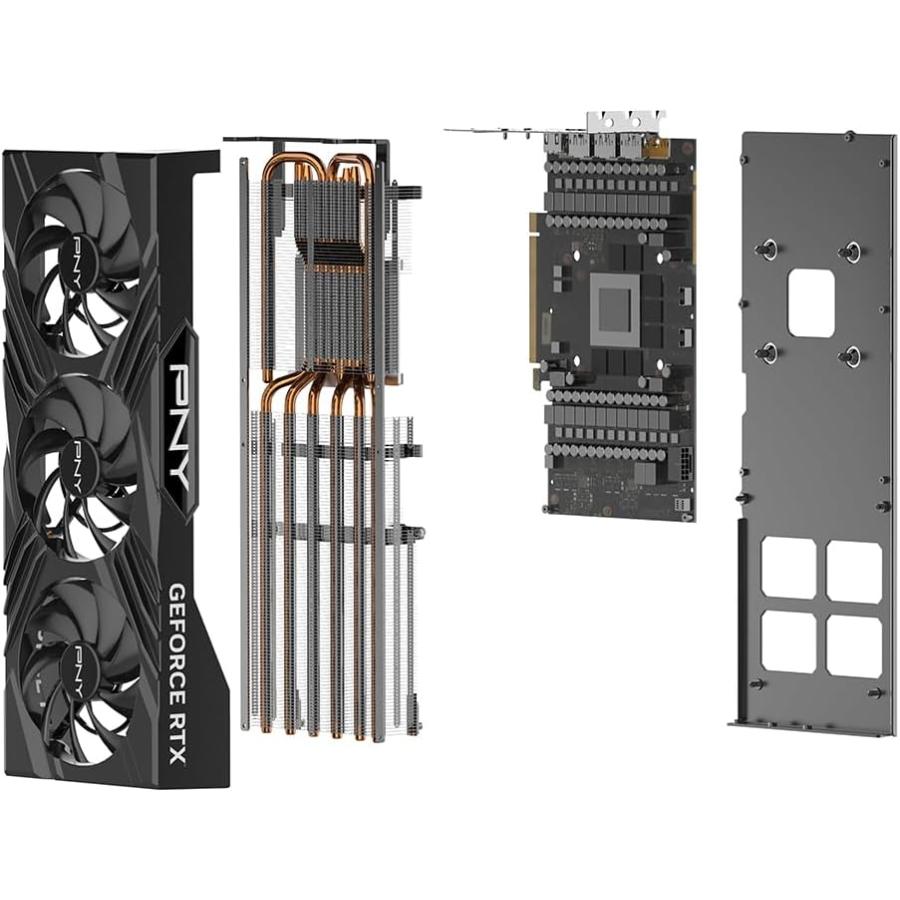 PNY
PNY
PNY
PNY
GEFORCE RTX