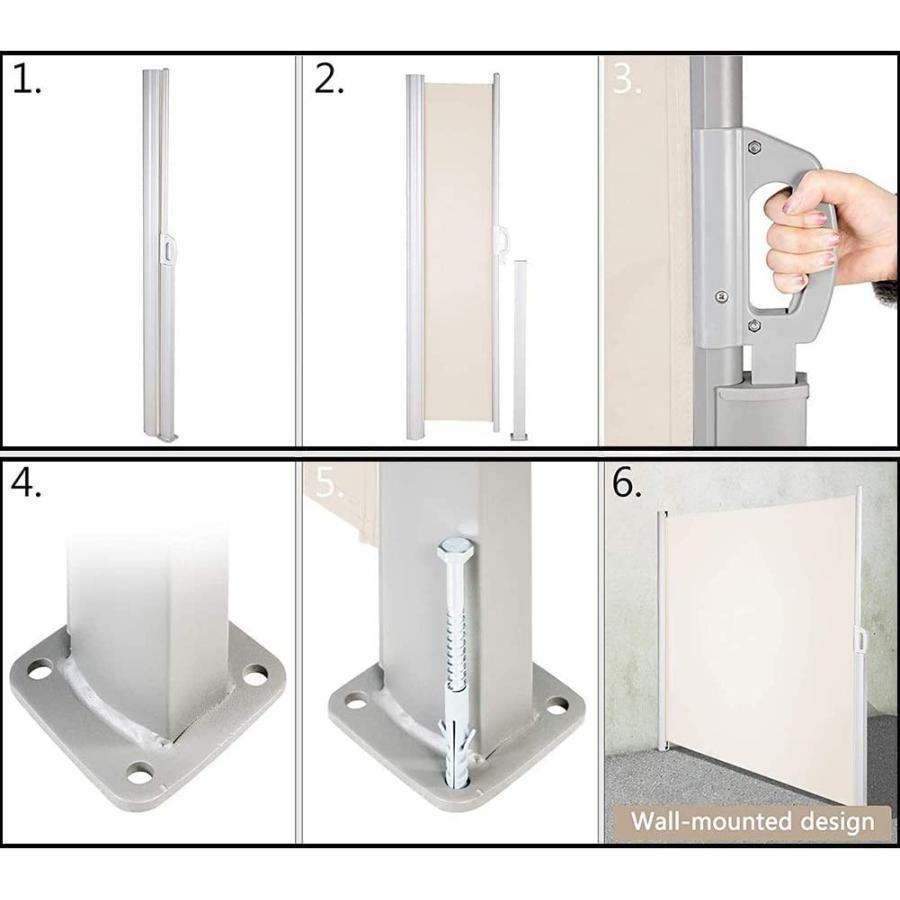 1.

2.

3.

4.

5.

6.

Wall-mounted design