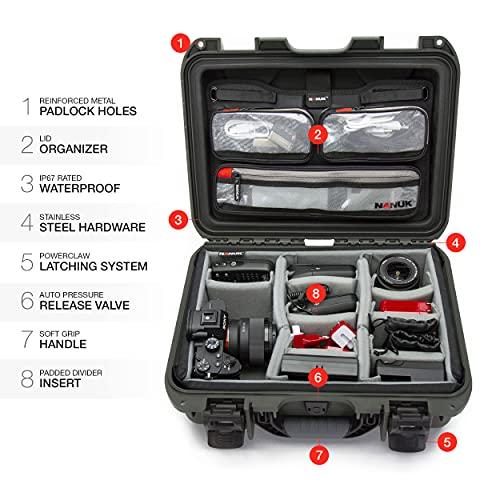 1 REINFORCED METAL
PADLOCK HOLES

2 LID
ORGANIZER

3 IP67 RATED
WATERPROOF

4 STAINLESS
STEEL HARDWARE

5 POWERCLAW
LATCHING SYSTEM

6 AUTO PRESSURE
RELEASE VALVE

7 SOFT GRIP
HANDLE

8 PADDED DIVIDER
INSERT

1

NANUK

2

NANUK

NANUK

3

4

NANUK

8

6

7

5