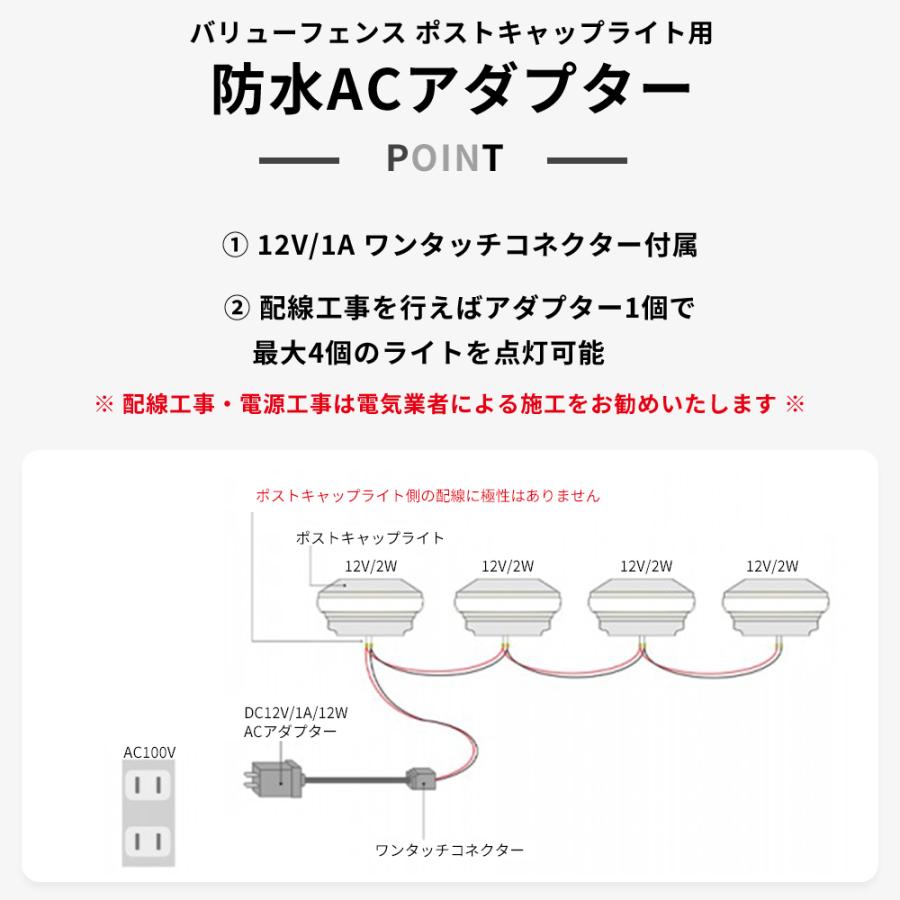 バリューフェンス ポストキャップライト用

防水ACアダプター

POINT

① 12V/1A ワンタッチコネクター付属

② 配線工事を行えばアダプター1個で最大4個のライトを点灯可能

※ 配線工事・電源工事は電気業者による施工をお勧めいたします ※

ポストキャップライト側の配線に極性はありません

ポストキャップライト

12V/2W

12V/2W

12V/2W

12V/2W

DC12V/1A/12W
ACアダプター

AC100V

ワンタッチコネクター