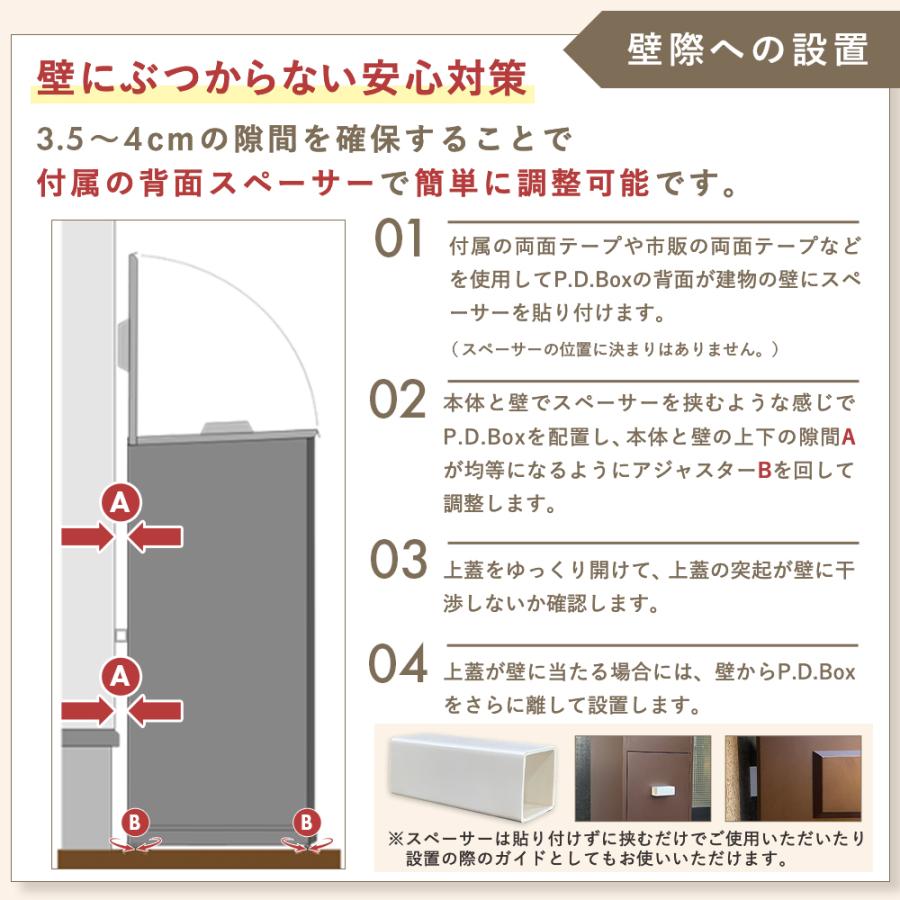 壁際への設置

壁にぶつからない安心対策

3.5～4cmの隙間を確保することで
付属の背面スペーサーで簡単に調整可能です。

A

A

B

B

01 付属の両面テープや市販の両面テープなどを使用してP.D.Boxの背面が建物の壁にスペーサーを貼り付けます。
（スペーサーの位置に決まりはありません。）

02 本体と壁でスペーサーを挟むような感じでP.D.Boxを配置し、本体と壁の上下の隙間Aが均等になるようにアジャスターBを回して調整します。

03 上蓋をゆっくり開けて、上蓋の突起が壁に干渉しないか確認します。

04 上蓋が壁に当たる場合には、壁からP.D.Boxをさらに離して設置します。

※スペーサーは貼り付けずに挟むだけでご使用いただいたり設置の際のガイドとしてもお使いいただけます。