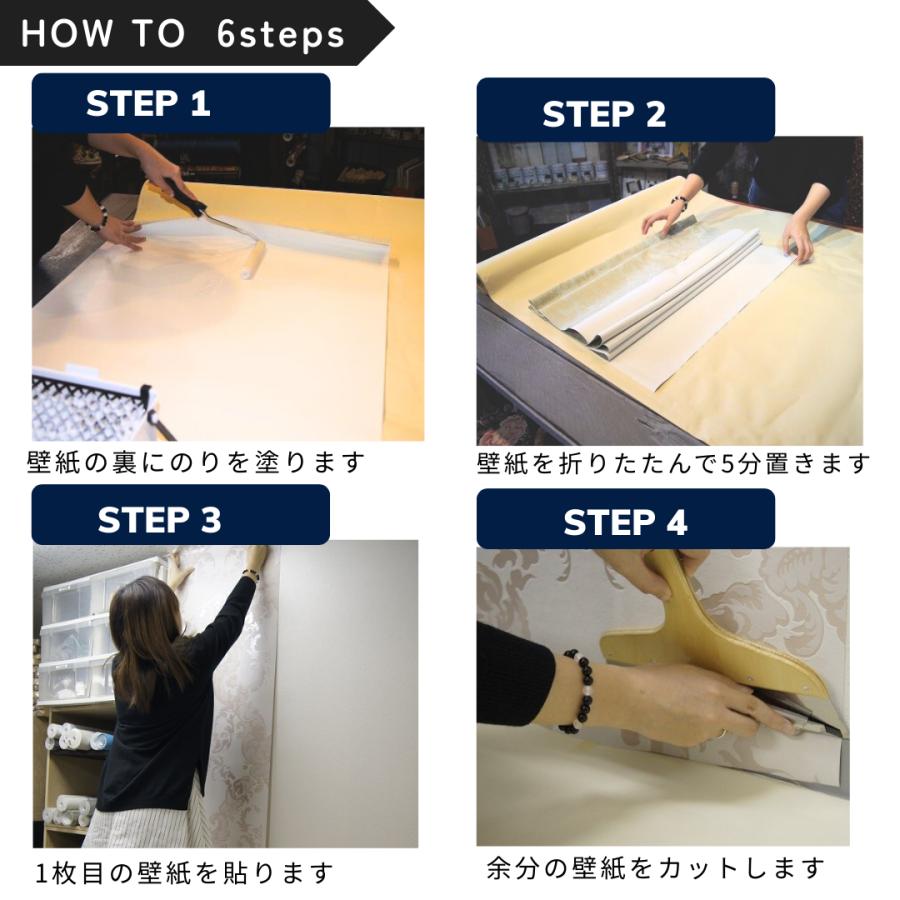 HOW TO 6steps

STEP 1

壁紙の裏にのりを塗ります

STEP 2

壁紙を折りたたんで5分置きます

STEP 3

1枚目の壁紙を貼ります

STEP 4

余分の壁紙をカットします