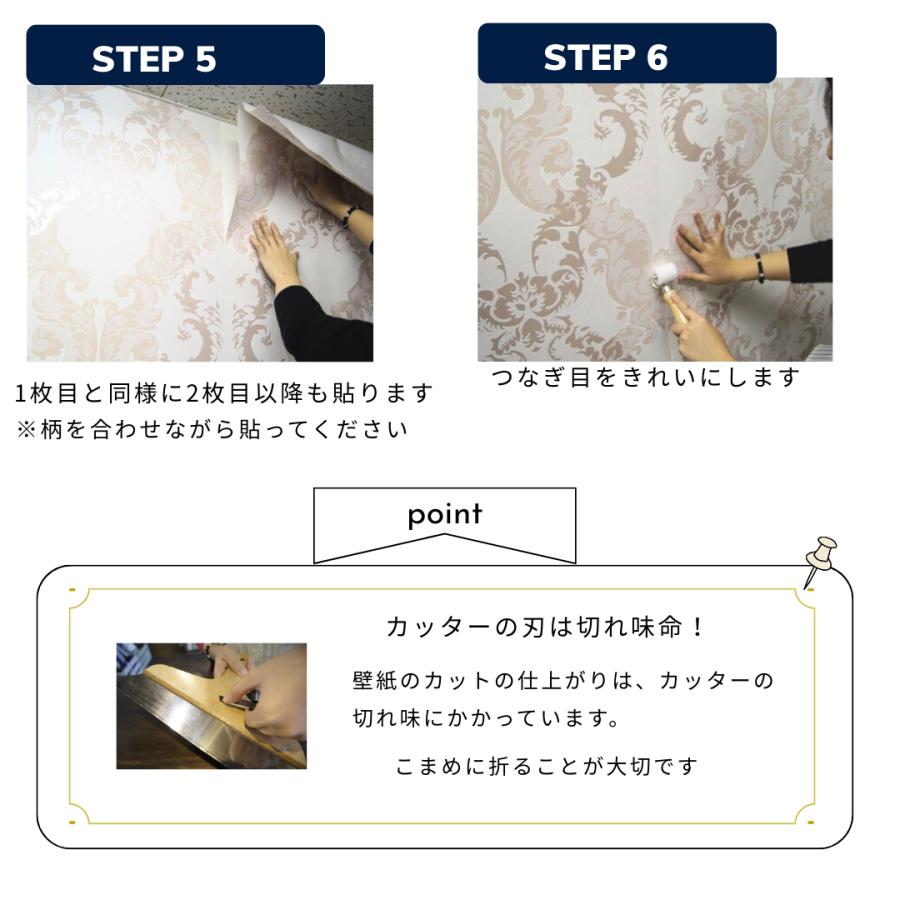 STEP 5

1枚目と同様に2枚目以降も貼ります
※柄を合わせながら貼ってください

STEP 6

つなぎ目をきれいにします

point

カッターの刃は切れ味命！

壁紙のカットの仕上がりは、カッターの切れ味にかかっています。

こまめに折ることが大切です