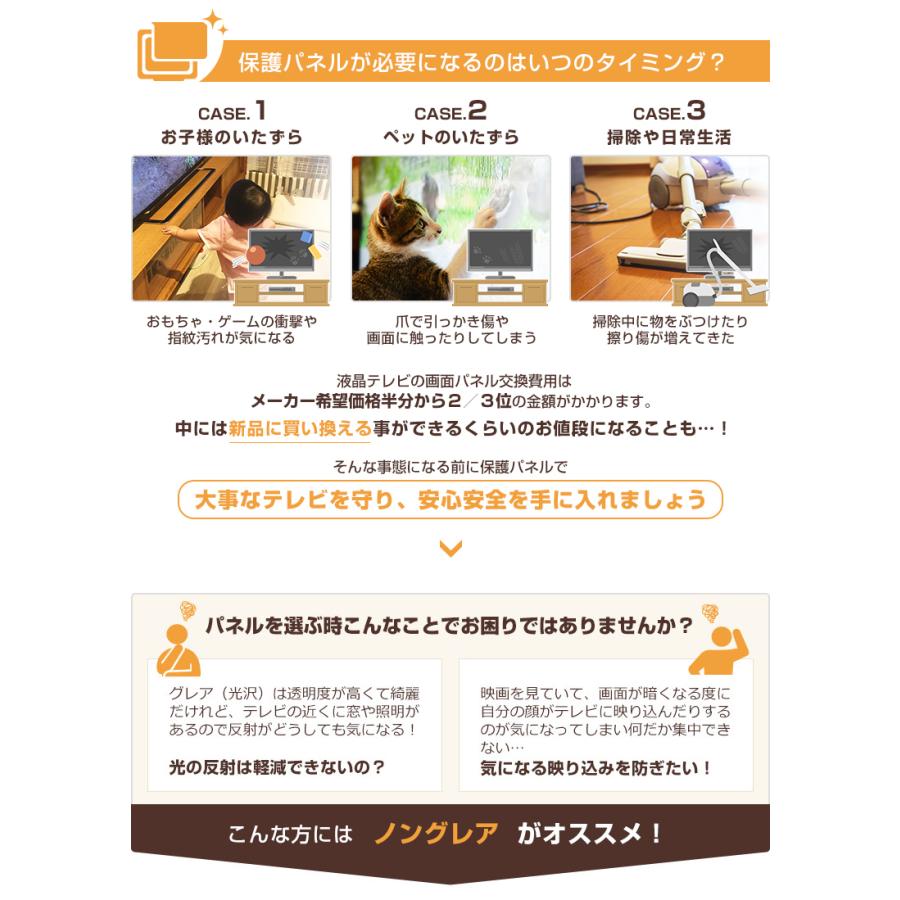 保護パネルが必要になるのはいつのタイミング？

CASE.1
お子様のいたずら

おもちゃ・ゲームの衝撃や指紋汚れが気になる

CASE.2
ペットのいたずら

爪で引っかき傷や画面に触ったりしてしまう

CASE.3
掃除や日常生活

掃除中に物をぶつけたり擦り傷が増えてきた

液晶テレビの画面パネル交換費用は
メーカー希望価格半分から2／3位の金額がかかります。
中には新品に買い換える事ができるくらいのお値段になることも…！

そんな事態になる前に保護パネルで
大事なテレビを守り、安心安全を手に入れましょう

パネルを選ぶ時こんなことでお困りではありませんか？

グレア（光沢）は透明度が高くて綺麗だけれど、テレビの近くに窓や照明があるので反射がどうしても気になる！

光の反射は軽減できないの？

映画を見ていて、画面が暗くなる度に自分の顔がテレビに映り込んだりするのが気になってしまい何だか集中できない…

気になる映り込みを防ぎたい！

こんな方には ノングレア がオススメ！