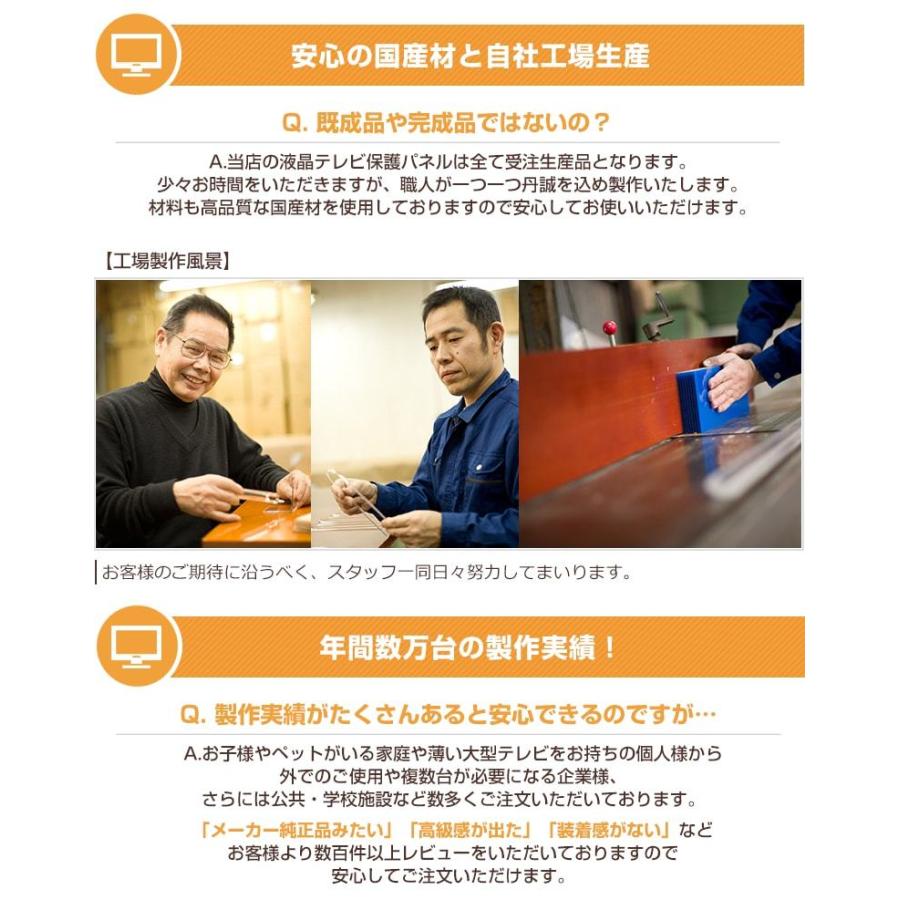 安心の国産材と自社工場生産

Q. 既成品や完成品ではないの？

A.当店の液晶テレビ保護パネルは全て受注生産品となります。
少々お時間をいただきますが、職人が一つ一つ丹誠を込め製作いたします。
材料も高品質な国産材を使用しておりますので安心してお使いいただけます。

【工場製作風景】

お客様のご期待に沿うべく、スタッフ一同日々努力してまいります。

年間数万台の製作実績！

Q. 製作実績がたくさんあると安心できるのですが…

A.お子様やペットがいる家庭や薄い大型テレビをお持ちの個人様から
外でのご使用や複数台が必要になる企業様、
さらには公共・学校施設など数多くご注文いただいております。

「メーカー純正品みたい」「高級感が出た」「装着感がない」など
お客様より数百件以上レビューをいただいておりますので
安心してご注文いただけます。