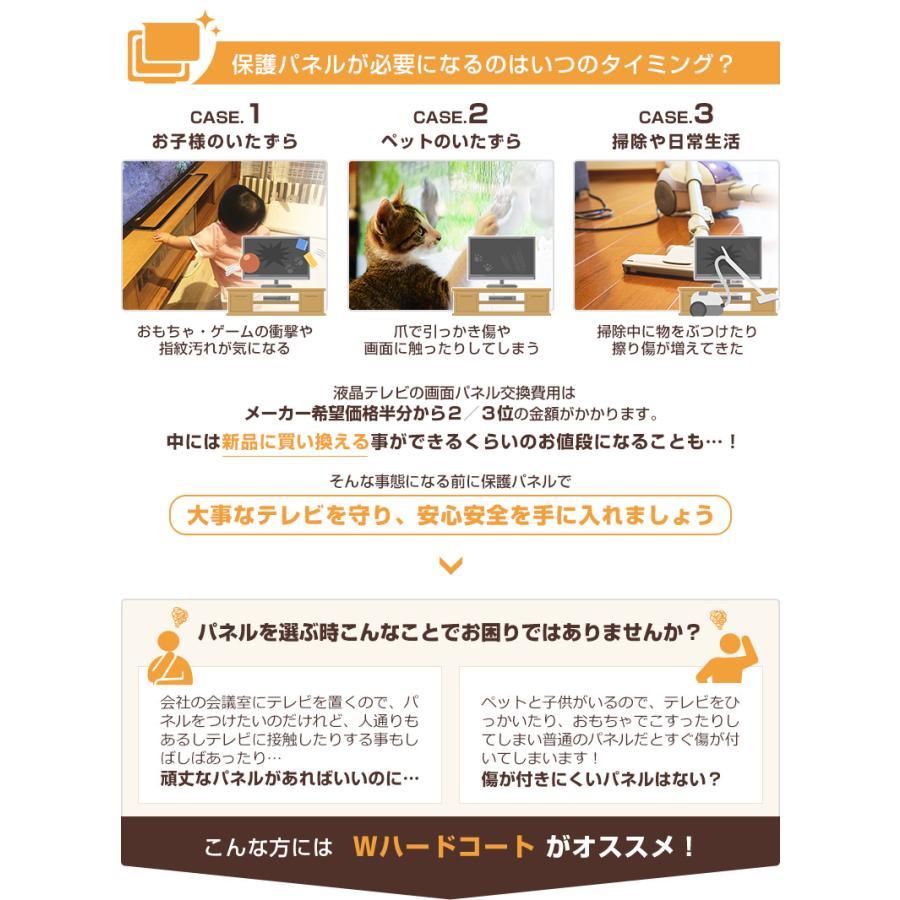 保護パネルが必要になるのはいつのタイミング？

CASE.1
お子様のいたずら

おもちゃ・ゲームの衝撃や指紋汚れが気になる

CASE.2
ペットのいたずら

爪で引っかき傷や画面に触ったりしてしまう

CASE.3
掃除や日常生活

掃除中に物をぶつけたり擦り傷が増えてきた

液晶テレビの画面パネル交換費用は
メーカー希望価格半分から２／３位の金額がかかります。
中には新品に買い換える事ができるくらいのお値段になることも…！

そんな事態になる前に保護パネルで
大事なテレビを守り、安心安全を手に入れましょう

パネルを選ぶ時こんなことでお困りではありませんか？

会社の会議室にテレビを置くので、パネルをつけたいのだけれど、人通りもあるしテレビに接触したりする事もしばしばあったり…
頑丈なパネルがあればいいのに…

ペットと子供がいるので、テレビをひっかいたり、おもちゃでこすったりしてしまい普通のパネルだとすぐ傷が付いてしまいます！
傷が付きにくいパネルはない？

こんな方には Wハードコート がオススメ！