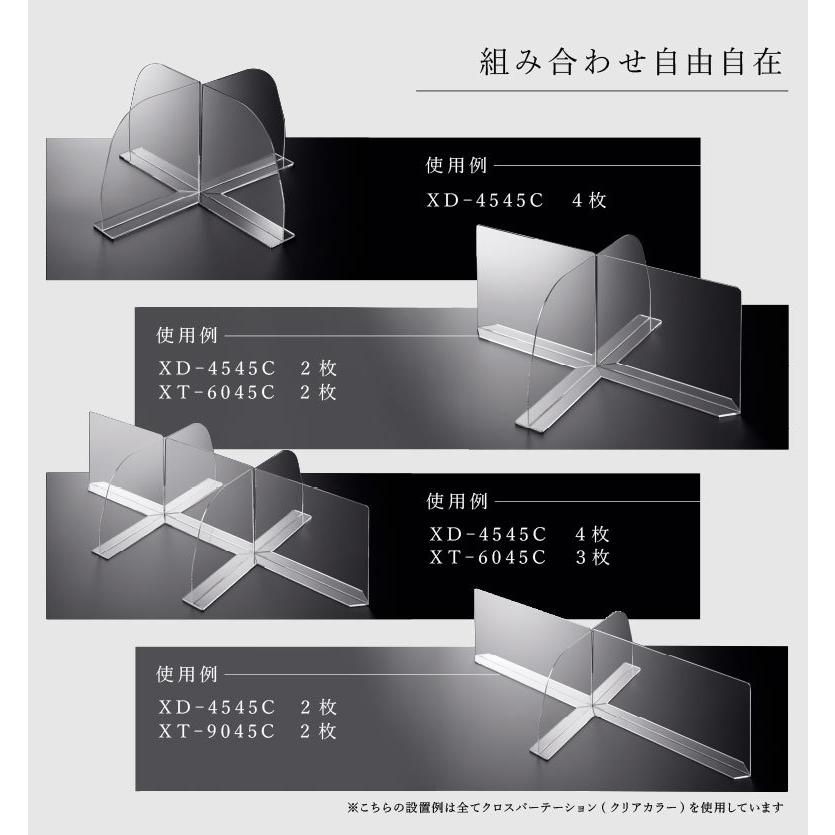 組み合わせ自由自在

使用例
XD-4545C　4枚

使用例
XD-4545C　2枚
XT-6045C　2枚

使用例
XD-4545C　4枚
XT-6045C　3枚

使用例
XD-4545C　2枚
XT-9045C　2枚

※こちらの設置例は全てクロスパーテーション（クリアカラー）を使用しています