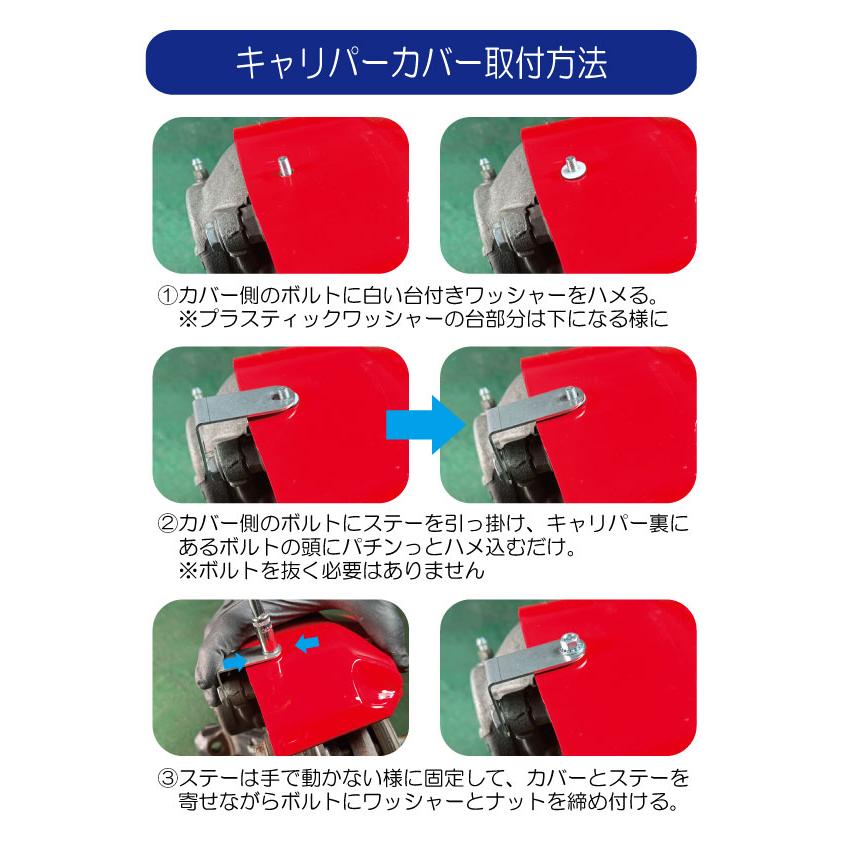 キャリパーカバー取付方法

①カバー側のボルトに白い台付きワッシャーをハメる。
※プラスティックワッシャーの台部分は下になる様に

②カバー側のボルトにステーを引っ掛け、キャリパー裏にあるボルトの頭にパチンっとハメ込むだけ。
※ボルトを抜く必要はありません

③ステーは手で動かない様に固定して、カバーとステーを寄せながらボルトにワッシャーとナットを締め付ける。