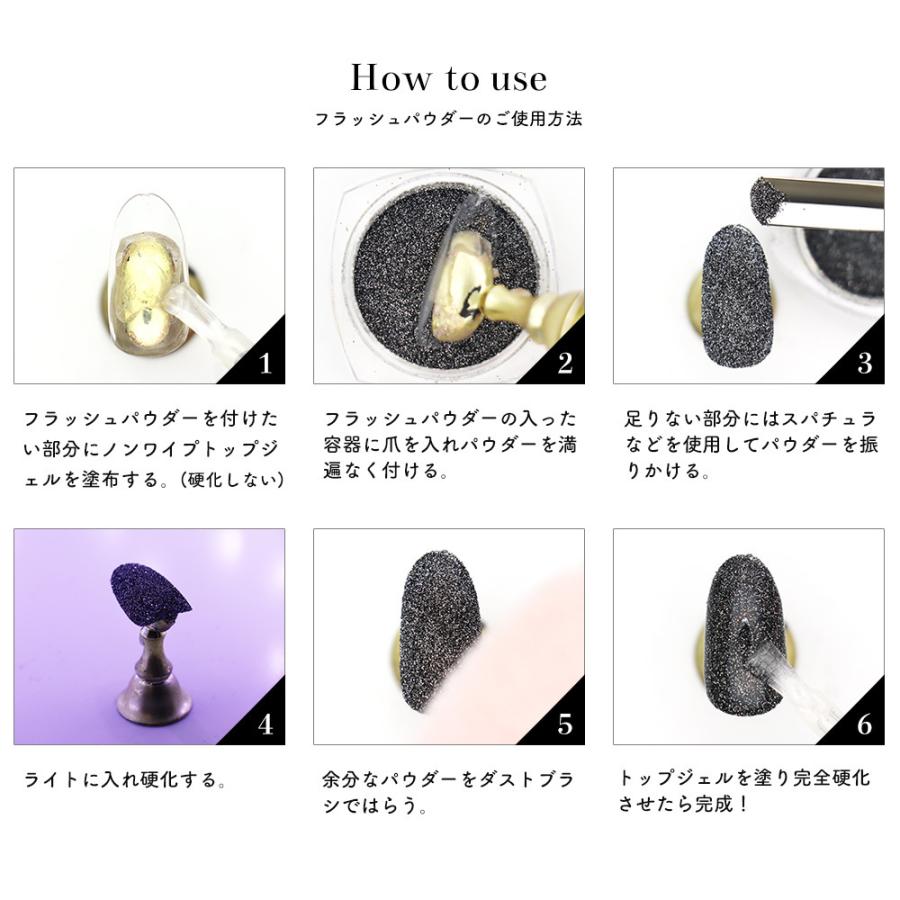 How to use

フラッシュパウダーのご使用方法

1

フラッシュパウダーを付けたい部分にノンワイプトップジェルを塗布する。（硬化しない）

2

フラッシュパウダーの入った容器に爪を入れパウダーを満遍なく付ける。

3

足りない部分にはスパチュラなどを使用してパウダーを振りかける。

4

ライトに入れ硬化する。

5

余分なパウダーをダストブラシではらう。

6

トップジェルを塗り完全硬化させたら完成！