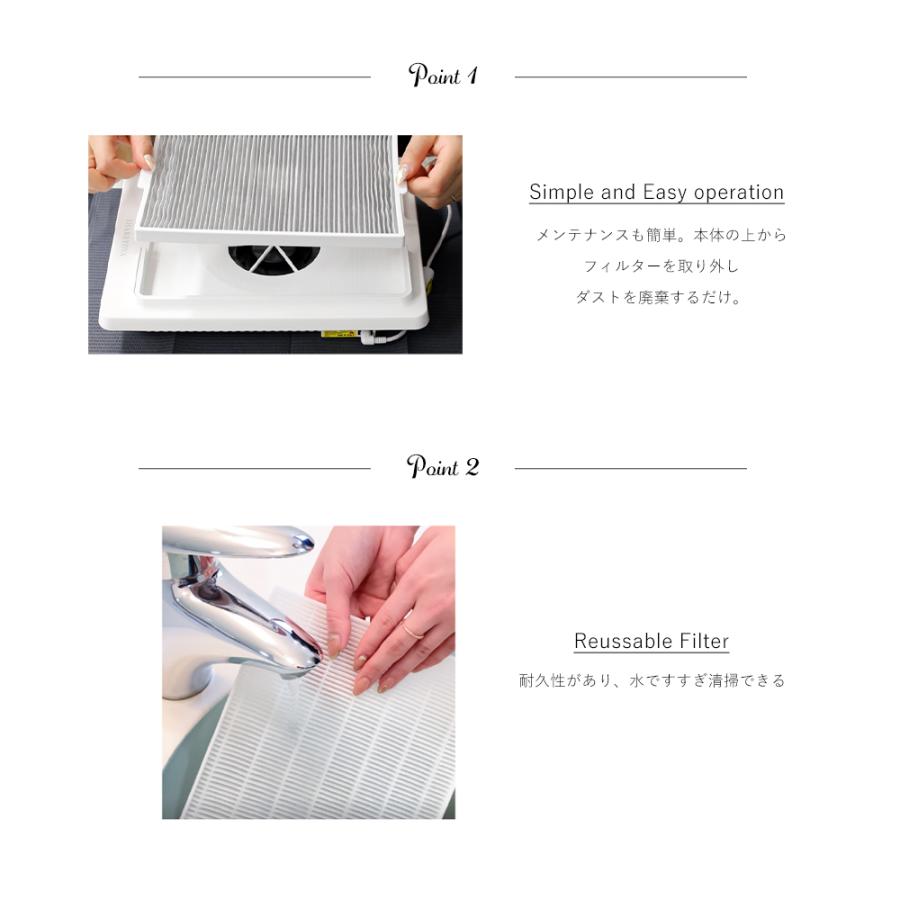 Point 1

Simple and Easy operation

メンテナンスも簡単。本体の上から
フィルターを取り外し
ダストを廃棄するだけ。

Point 2

Reussable Filter

耐久性があり、水ですすぎ清掃できる