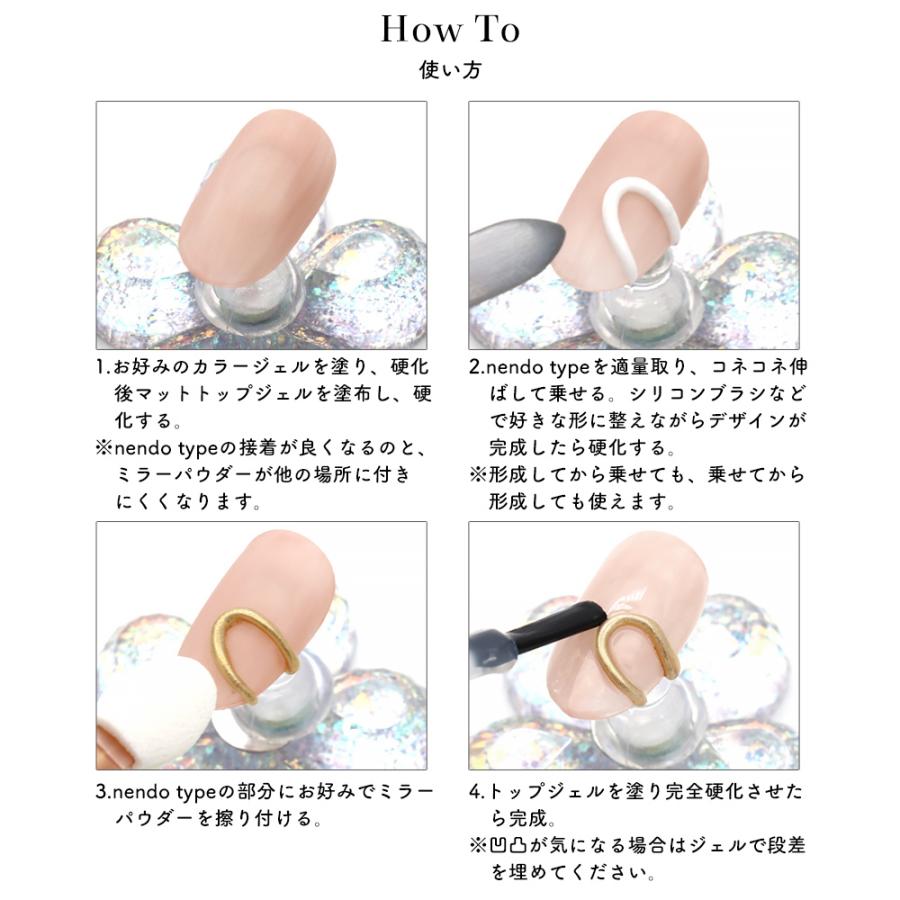 How To
使い方

1.お好みのカラージェルを塗り、硬化後マットトップジェルを塗布し、硬化する。
※nendo typeの接着が良くなるのと、ミラーパウダーが他の場所に付きにくくなります。

2.nendo typeを適量取り、コネコネ伸ばして乗せる。シリコンブラシなどで好きな形に整えながらデザインが完成したら硬化する。
※形成してから乗せても、乗せてから形成しても使えます。

3.nendo typeの部分にお好みでミラーパウダーを擦り付ける。

4.トップジェルを塗り完全硬化させたら完成。
※凹凸が気になる場合はジェルで段差を埋めてください。