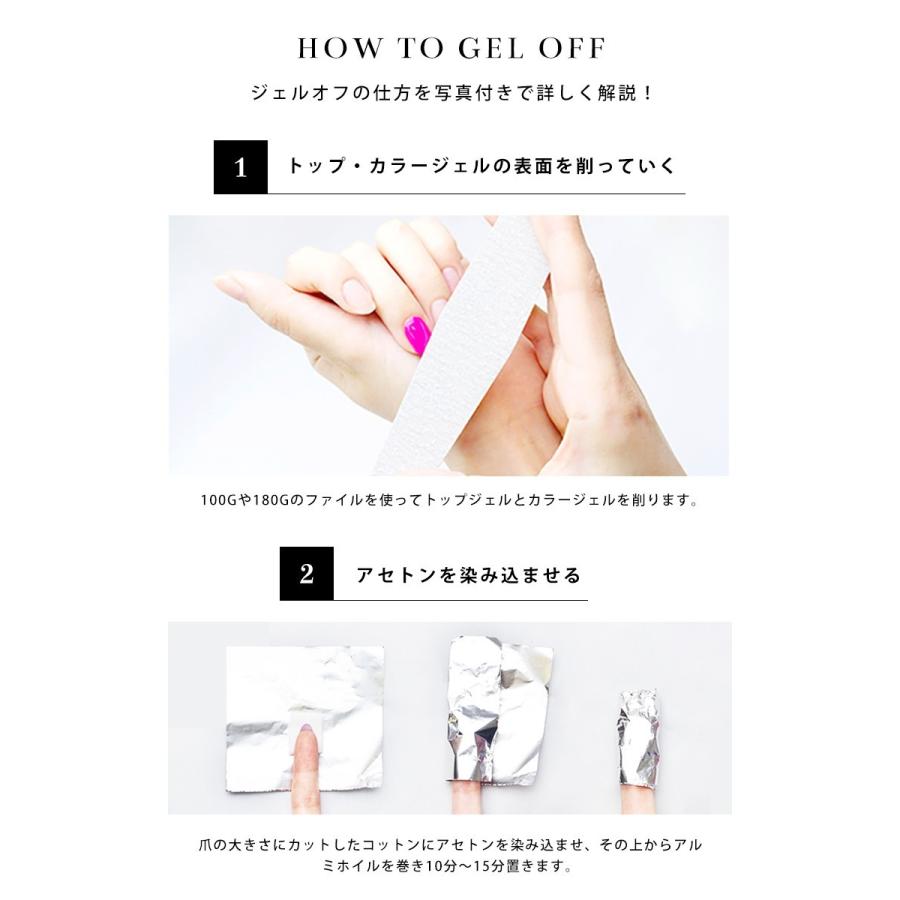 HOW TO GEL OFF

ジェルオフの仕方を写真付きで詳しく解説！

1 トップ・カラージェルの表面を削っていく

100Gや180Gのファイルを使ってトップジェルとカラージェルを削ります。

2 アセトンを染み込ませる

爪の大きさにカットしたコットンにアセトンを染み込ませ、その上からアルミホイルを巻き10分〜15分置きます。