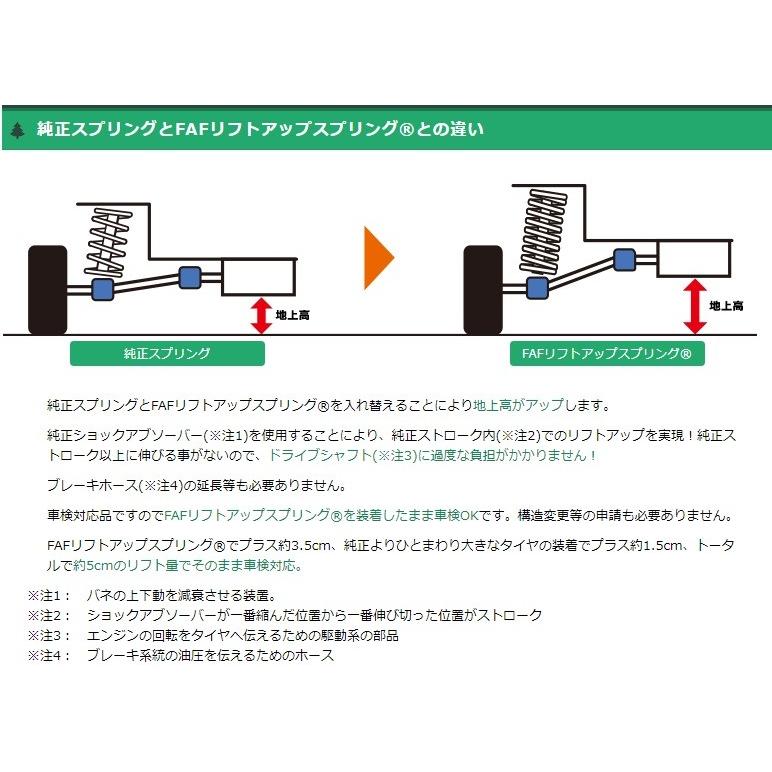 純正スプリングとFAFリフトアップスプリング®との違い

地上高

純正スプリング

地上高

FAFリフトアップスプリング®

純正スプリングとFAFリフトアップスプリング®を入れ替えることにより地上高がアップします。

純正ショックアブソーバー(※注1)を使用することにより、純正ストローク内(※注2)でのリフトアップを実現！純正ストローク以上に伸びる事がないので、ドライブシャフト(※注3)に過度な負担がかかりません！

ブレーキホース(※注4)の延長等も必要ありません。

車検対応品ですのでFAFリフトアップスプリング®を装着したまま車検OKです。構造変更等の申請も必要ありません。

FAFリフトアップスプリング®でプラス約3.5cm、純正よりひとまわり大きなタイヤの装着でプラス約1.5cm、トータルで約5cmのリフト量でそのまま車検対応。

※注1： バネの上下動を減衰させる装置。
※注2： ショックアブソーバーが一番縮んだ位置から一番伸び切った位置がストローク
※注3： エンジンの回転をタイヤへ伝えるための駆動系の部品
※注4： ブレーキ系統の油圧を伝えるためのホース