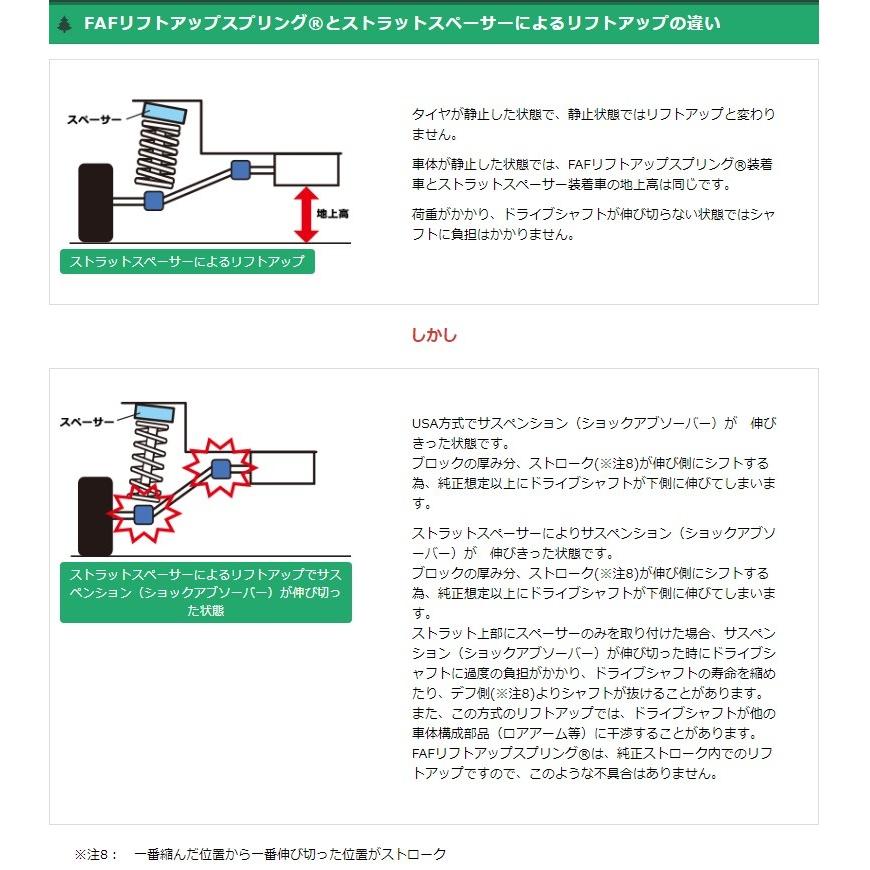 FAFリフトアップスプリング®とストラットスペーサーによるリフトアップの違い

スペーサー

地上高

ストラットスペーサーによるリフトアップ

タイヤが静止した状態で、静止状態ではリフトアップと変わりません。

車体が静止した状態では、FAFリフトアップスプリング®装着車とストラットスペーサー装着車の地上高は同じです。

荷重がかかり、ドライブシャフトが伸び切らない状態ではシャフトに負担はかかりません。

しかし

スペーサー

ストラットスペーサーによるリフトアップでサスペンション（ショックアブソーバー）が伸び切った状態

USA方式でサスペンション（ショックアブソーバー）が 伸びきった状態です。
ブロックの厚み分、ストローク(※注8)が伸び側にシフトする為、純正想定以上にドライブシャフトが下側に伸びてしまいます。

ストラットスペーサーによりサスペンション（ショックアブソーバー）が 伸びきった状態です。
ブロックの厚み分、ストローク(※注8)が伸び側にシフトする為、純正想定以上にドライブシャフトが下側に伸びてしまいます。
ストラット上部にスペーサーのみを取り付けた場合、サスペンション（ショックアブソーバー）が伸び切った時にドライブシャフトに過度の負担がかかり、ドライブシャフトの寿命を縮めたり、デフ側(※注8)よりシャフトが抜けることがあります。
また、この方式のリフトアップでは、ドライブシャフトが他の車体構成部品（ロアアーム等）に干渉することがあります。
FAFリフトアップスプリング®は、純正ストローク内でのリフトアップですので、このような不具合はありません。

※注8： 一番縮んだ位置から一番伸び切った位置がストローク