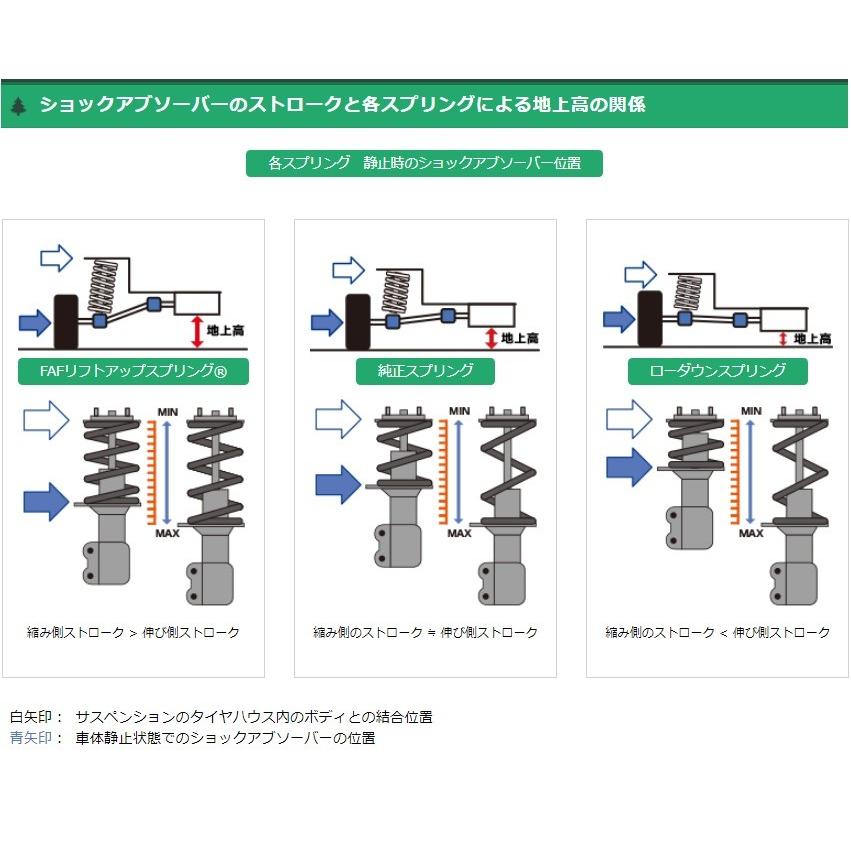 ショックアブソーバーのストロークと各スプリングによる地上高の関係

各スプリング　静止時のショックアブソーバー位置

地上高

FAFリフトアップスプリング®

MIN

MAX

縮み側ストローク > 伸び側ストローク

地上高

純正スプリング

MIN

MAX

縮み側のストローク ≒ 伸び側ストローク

地上高

ローダウンスプリング

MIN

MAX

縮み側のストローク < 伸び側ストローク

白矢印：　サスペンションのタイヤハウス内のボディとの結合位置
青矢印：　車体静止状態でのショックアブソーバーの位置