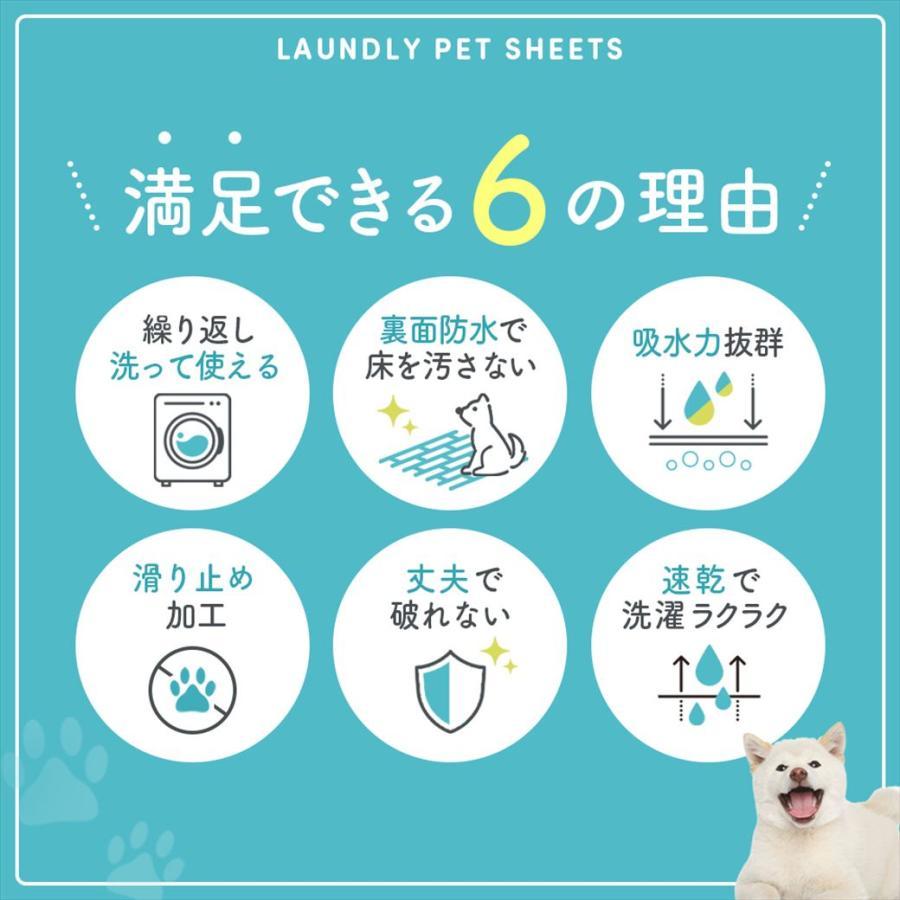 LAUNDLY PET SHEETS

満足できる6の理由

繰り返し
洗って使える

裏面防水で
床を汚さない

吸水力抜群

滑り止め
加工

丈夫で
破れない

速乾で
洗濯ラクラク